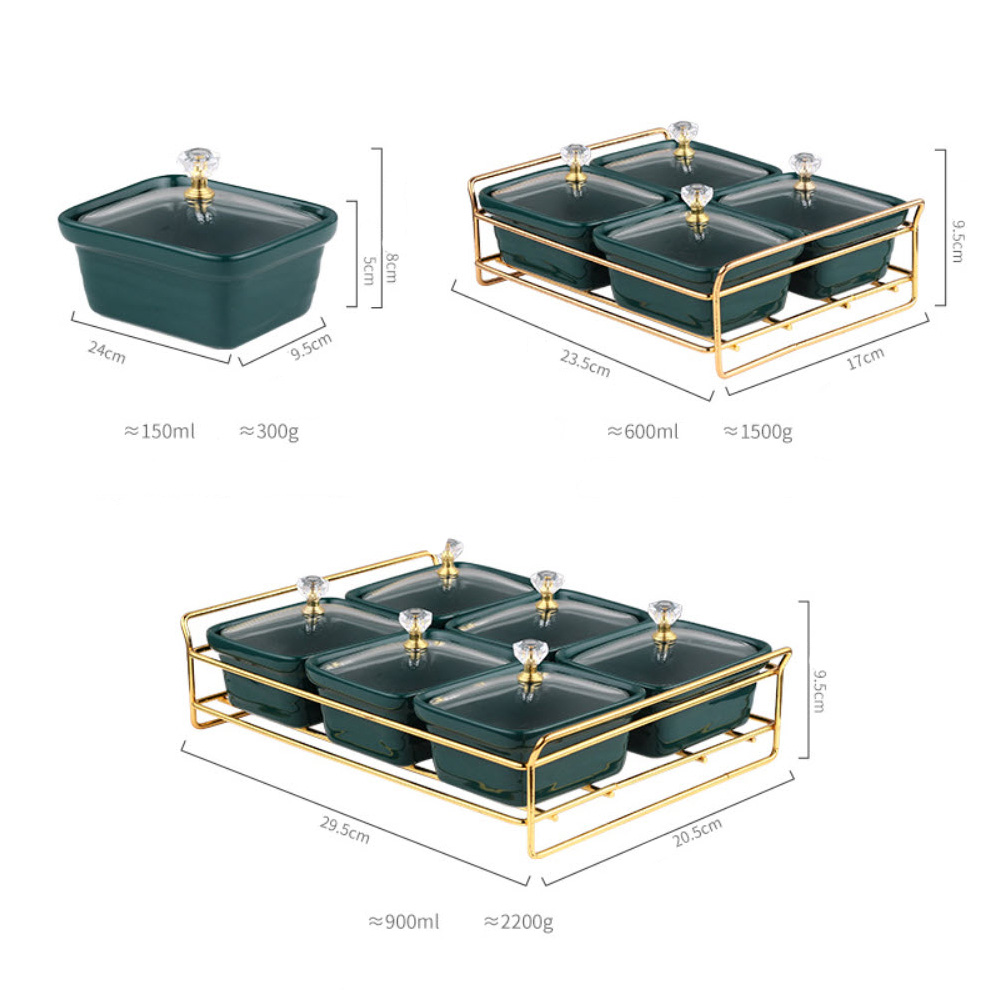 8cm
5cm
24cm
9.5cm
≈150ml ≈300g

9.5cm
23.5cm
17cm
≈600ml ≈1500g

9.5cm
29.5cm
20.5cm
≈900ml ≈2200g