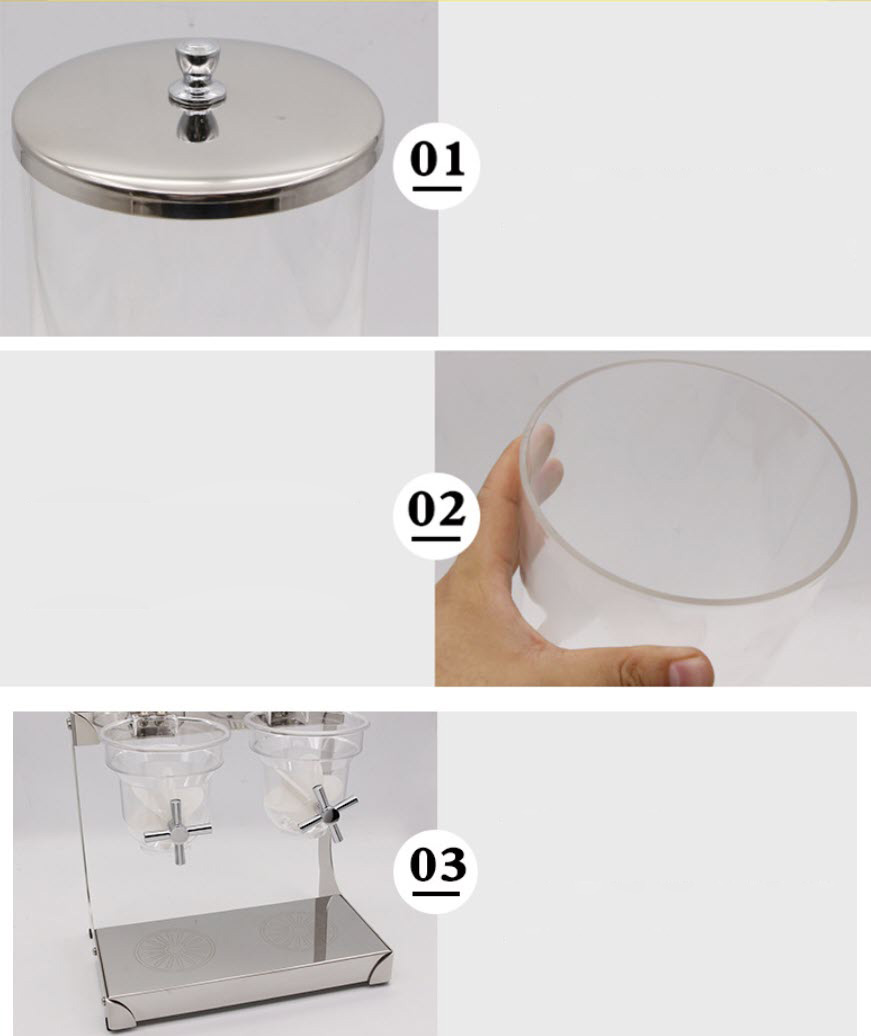 01

02

03