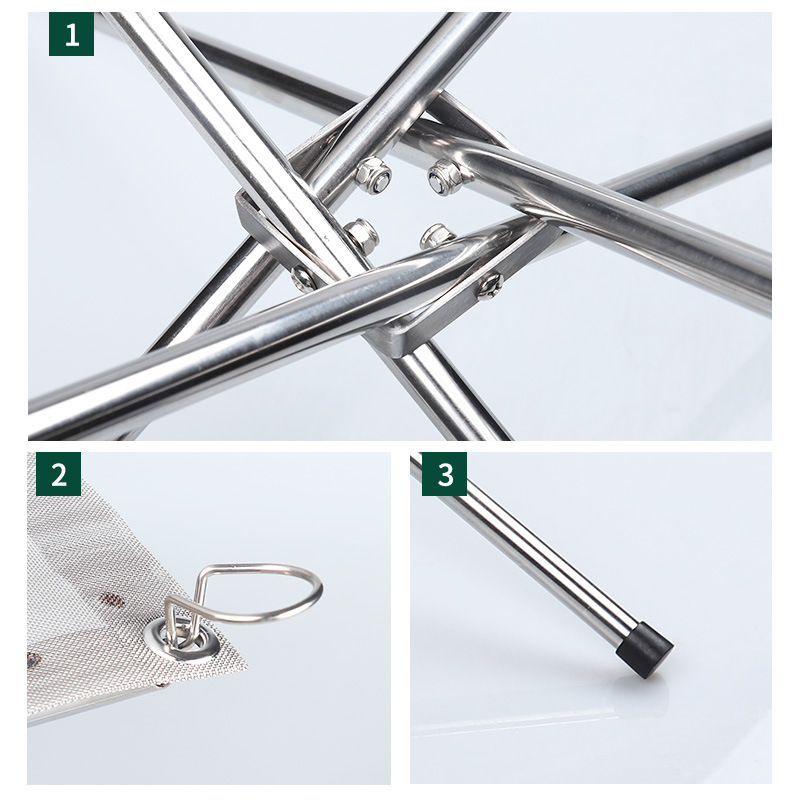 1

2

3