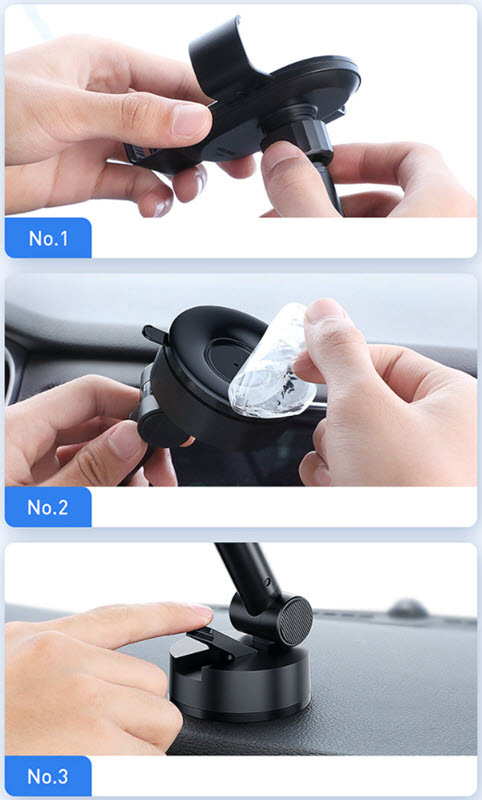 No.1

No.2

No.3