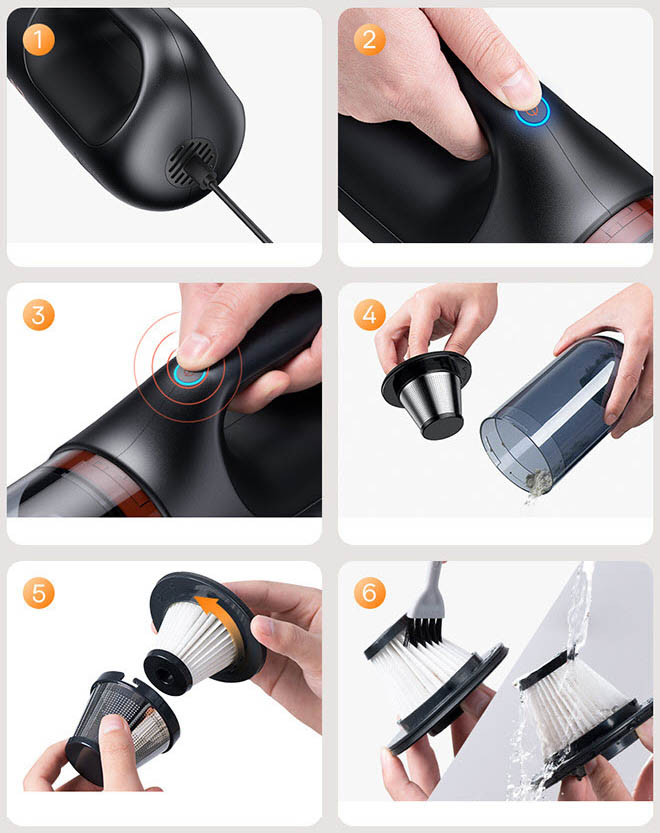 1

2

3

4

5

6