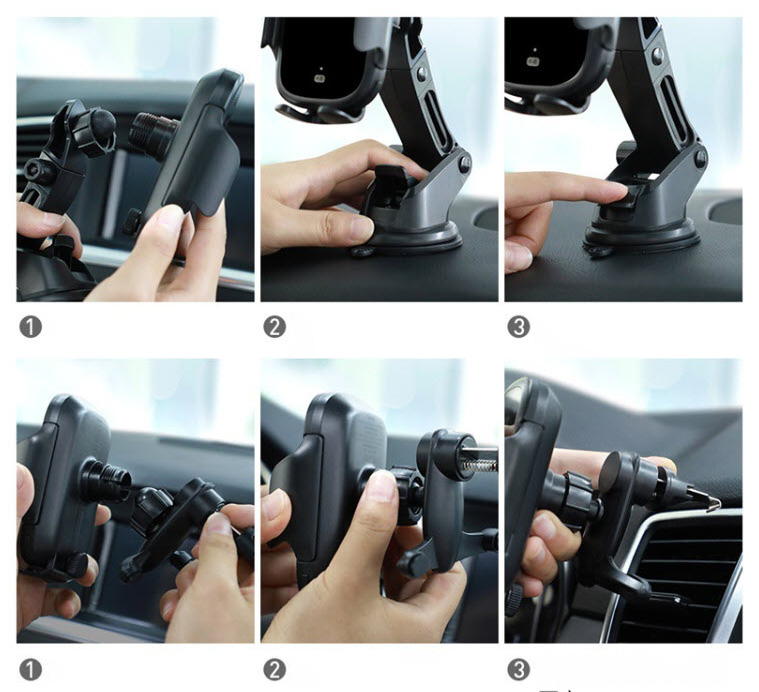 1
2
3
1
2
3