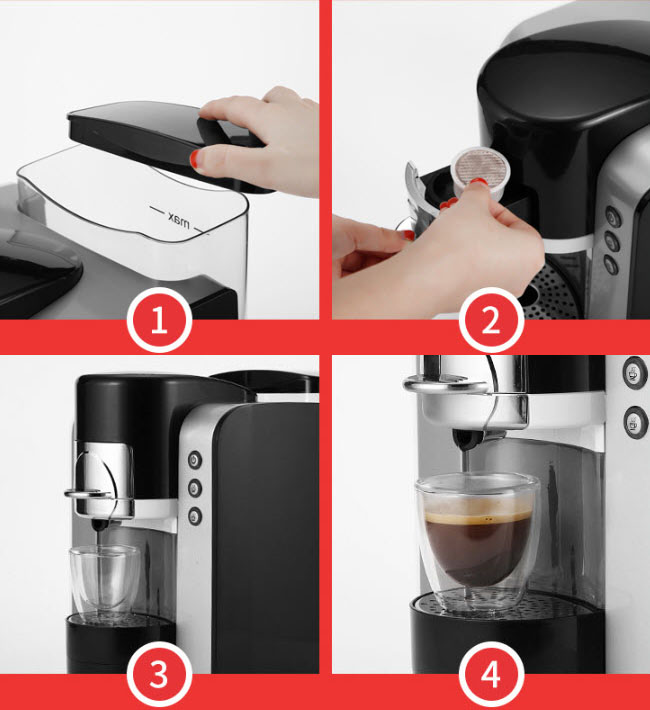 max

1

2

3

4