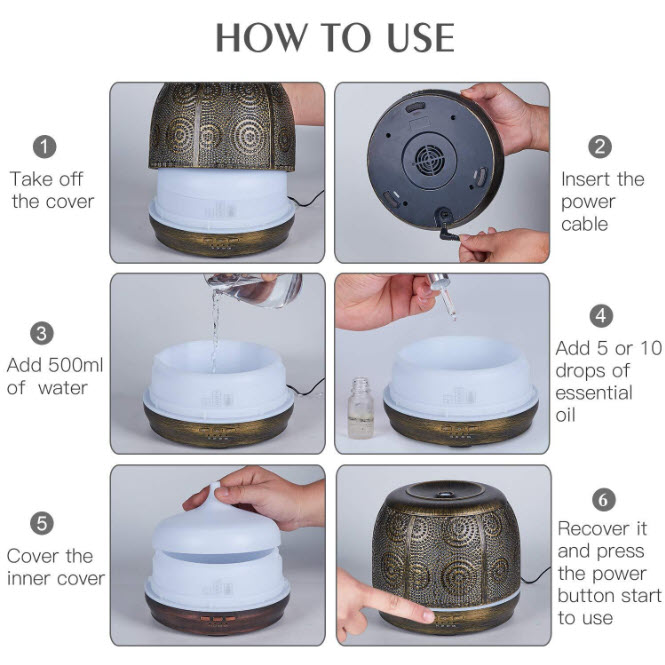 HOW TO USE

1
Take off the cover

2
Insert the power cable

3
Add 500ml of water

4
Add 5 or 10 drops of essential oil

5
Cover the inner cover

6
Recover it and press the power button start to use