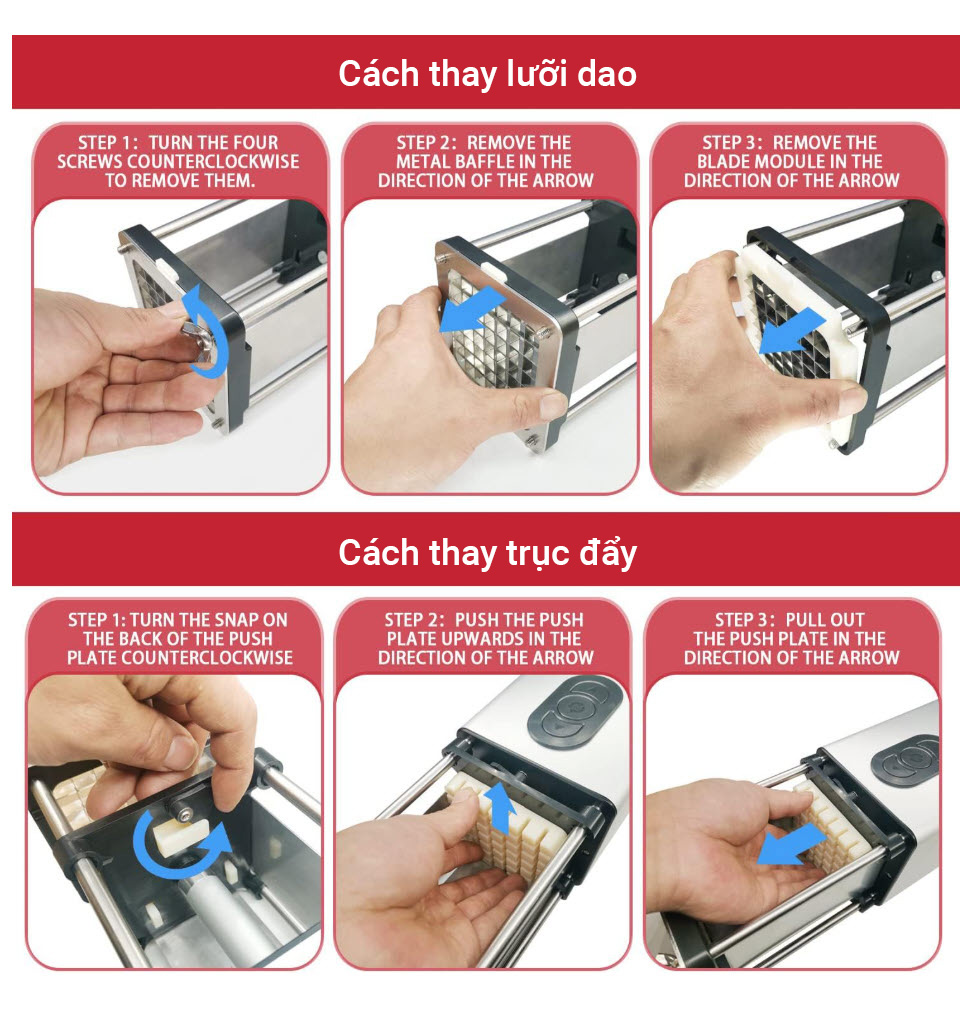 Cách thay lưỡi dao

STEP 1: TURN THE FOUR SCREWS COUNTERCLOCKWISE TO REMOVE THEM.

STEP 2: REMOVE THE METAL BAFFLE IN THE DIRECTION OF THE ARROW

STEP 3: REMOVE THE BLADE MODULE IN THE DIRECTION OF THE ARROW

Cách thay trục đẩy

STEP 1: TURN THE SNAP ON THE BACK OF THE PUSH PLATE COUNTERCLOCKWISE

STEP 2: PUSH THE PUSH PLATE UPWARDS IN THE DIRECTION OF THE ARROW

STEP 3: PULL OUT THE PUSH PLATE IN THE DIRECTION OF THE ARROW