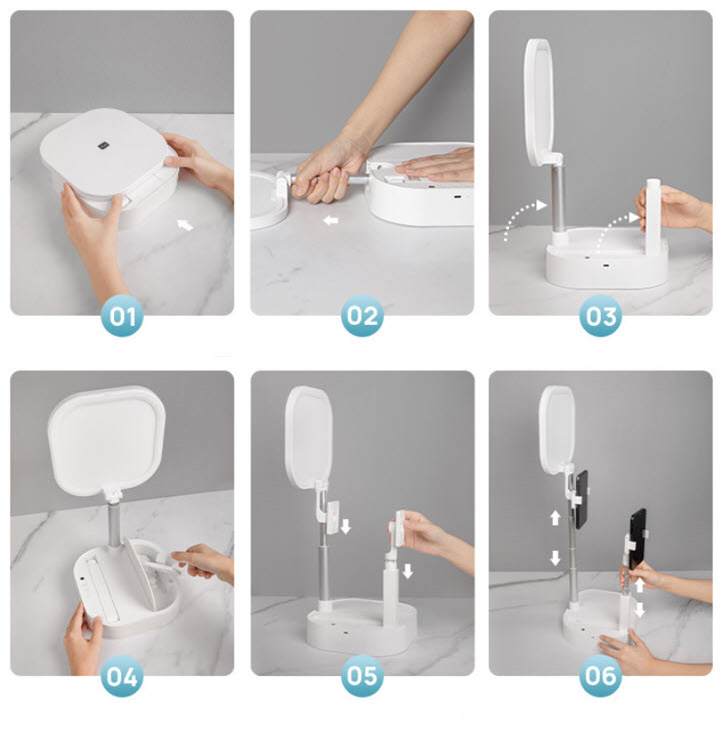 01

02

03

04

05

06