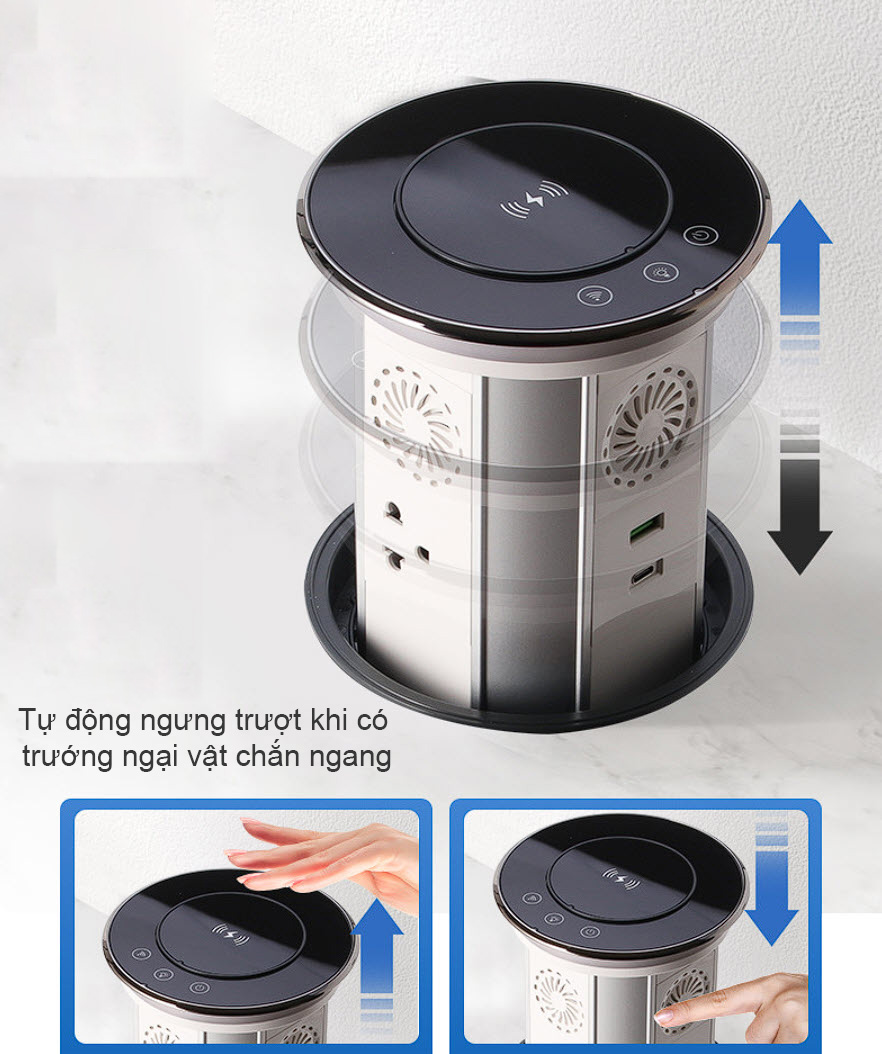 Tự động ngưng trượt khi có trướng ngại vật chắn ngang