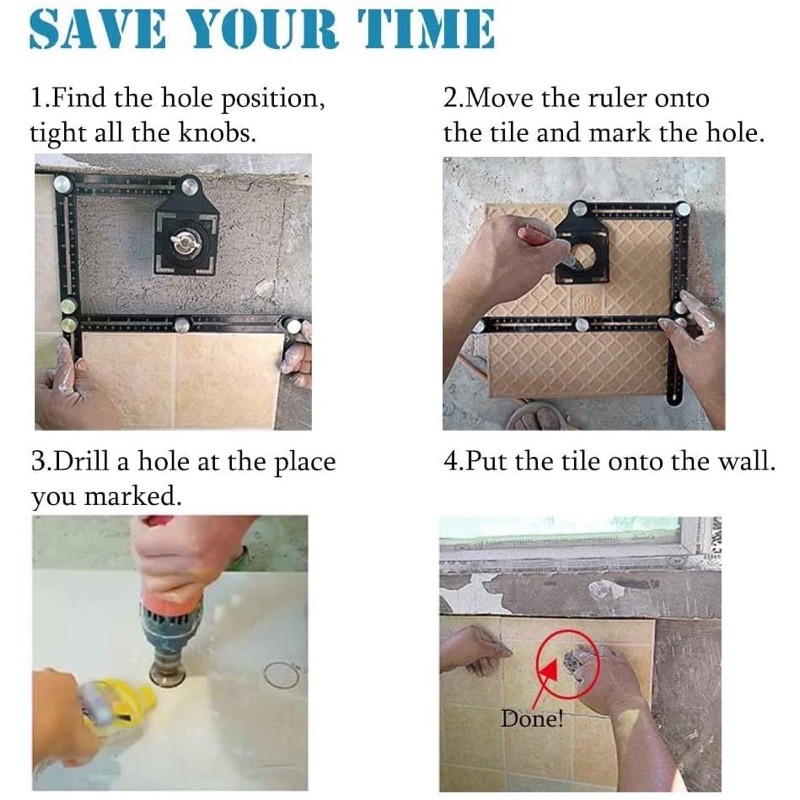 SAVE YOUR TIME

1.Find the hole position, tight all the knobs.

2.Move the ruler onto the tile and mark the hole.

3.Drill a hole at the place you marked.

4.Put the tile onto the wall.

Done!