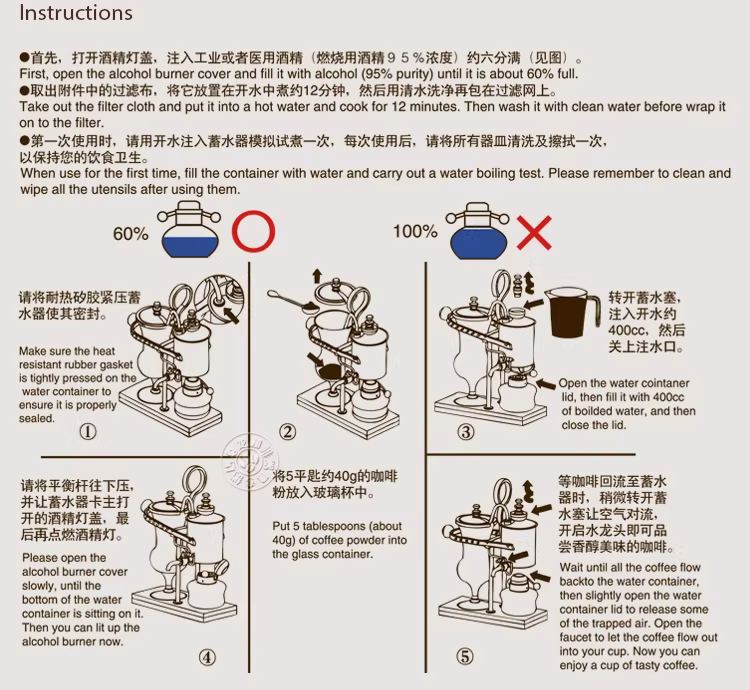 Instructions

●首先，打开酒精灯盖，注入工业或者医用酒精（燃烧用酒精９５%浓度）约六分满（见图）。
First, open the alcohol burner cover and fill it with alcohol (95% purity) until it is about 60% full.
●取出附件中的过滤布，将它放置在开水中煮约12分钟，然后用清水洗净再包在过滤网上。
Take out the filter cloth and put it into a hot water and cook for 12 minutes. Then wash it with clean water before wrap it on to the filter.
●第一次使用时，请用开水注入蓄水器模拟试煮一次，每次使用后，请将所有器皿清洗及擦拭一次，以保持您的饮食卫生。
When use for the first time, fill the container with water and carry out a water boiling test. Please remember to clean and wipe all the utensils after using them.

60%

100%

请将耐热矽胶紧压蓄水器使其密封。

Make sure the heat resistant rubber gasket is tightly pressed on the water container to ensure it is properly sealed.

①

②

转开蓄水塞，注入开水约400cc，然后关上注水口。

Open the water cointaner lid, then fill it with 400cc of boilded water, and then close the lid.

③

请将平衡杆往下压，并让蓄水器卡主打开的酒精灯盖，最后再点燃酒精灯。

Please open the alcohol burner cover slowly, until the bottom of the water container is sitting on it. Then you can lit up the alcohol burner now.

④

将5平匙约40g的咖啡粉放入玻璃杯中。

Put 5 tablespoons (about 40g) of coffee powder into the glass container.

等咖啡回流至蓄水器时，稍微转开蓄水塞让空气对流，开启水龙头即可品尝香醇美味的咖啡。

Wait until all the coffee flow backto the water container, then slightly open the water container lid to release some of the trapped air. Open the faucet to let the coffee flow out into your cup. Now you can enjoy a cup of tasty coffee.

⑤