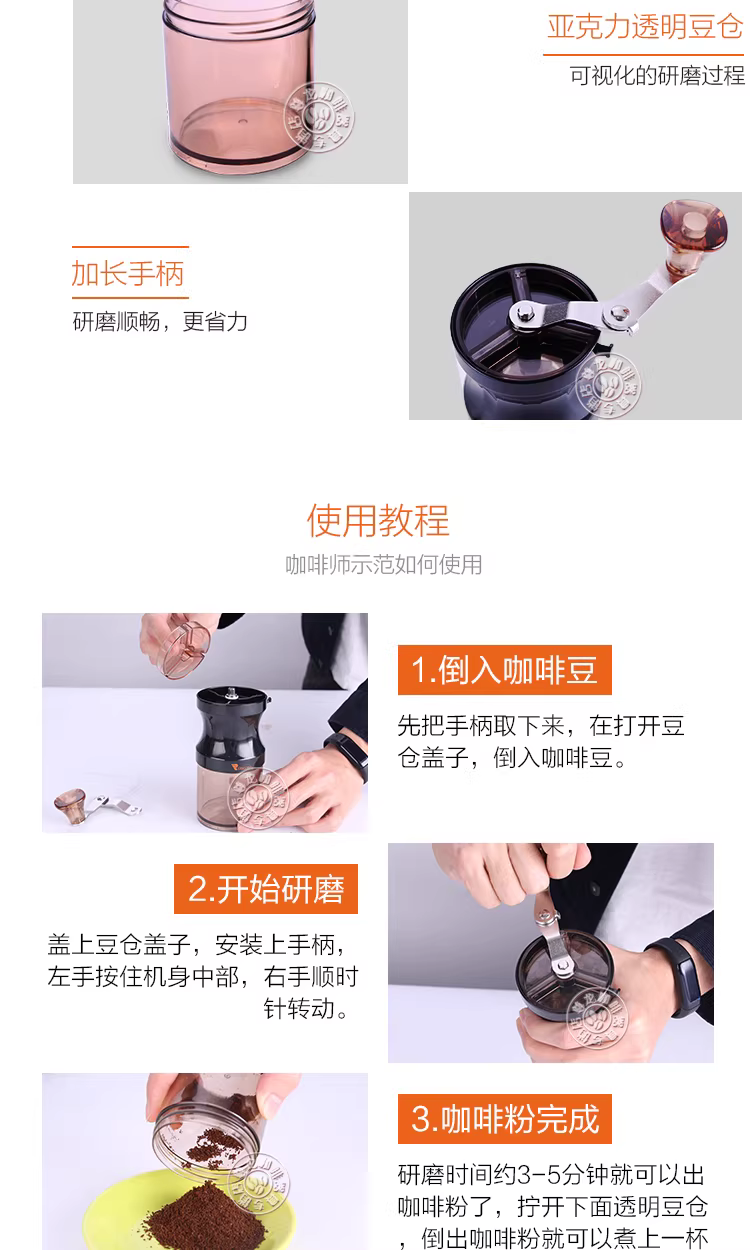 亚克力透明豆仓

可视化的研磨过程

加长手柄

研磨顺畅，更省力

使用教程

咖啡师示范如何使用

1.倒入咖啡豆

先把手柄取下来，在打开豆仓盖子，倒入咖啡豆。

2.开始研磨

盖上豆仓盖子，安装上手柄，左手按住机身中部，右手顺时针转动。

3.咖啡粉完成

研磨时间约3-5分钟就可以出咖啡粉了，拧开下面透明豆仓，倒出咖啡粉就可以煮上一杯