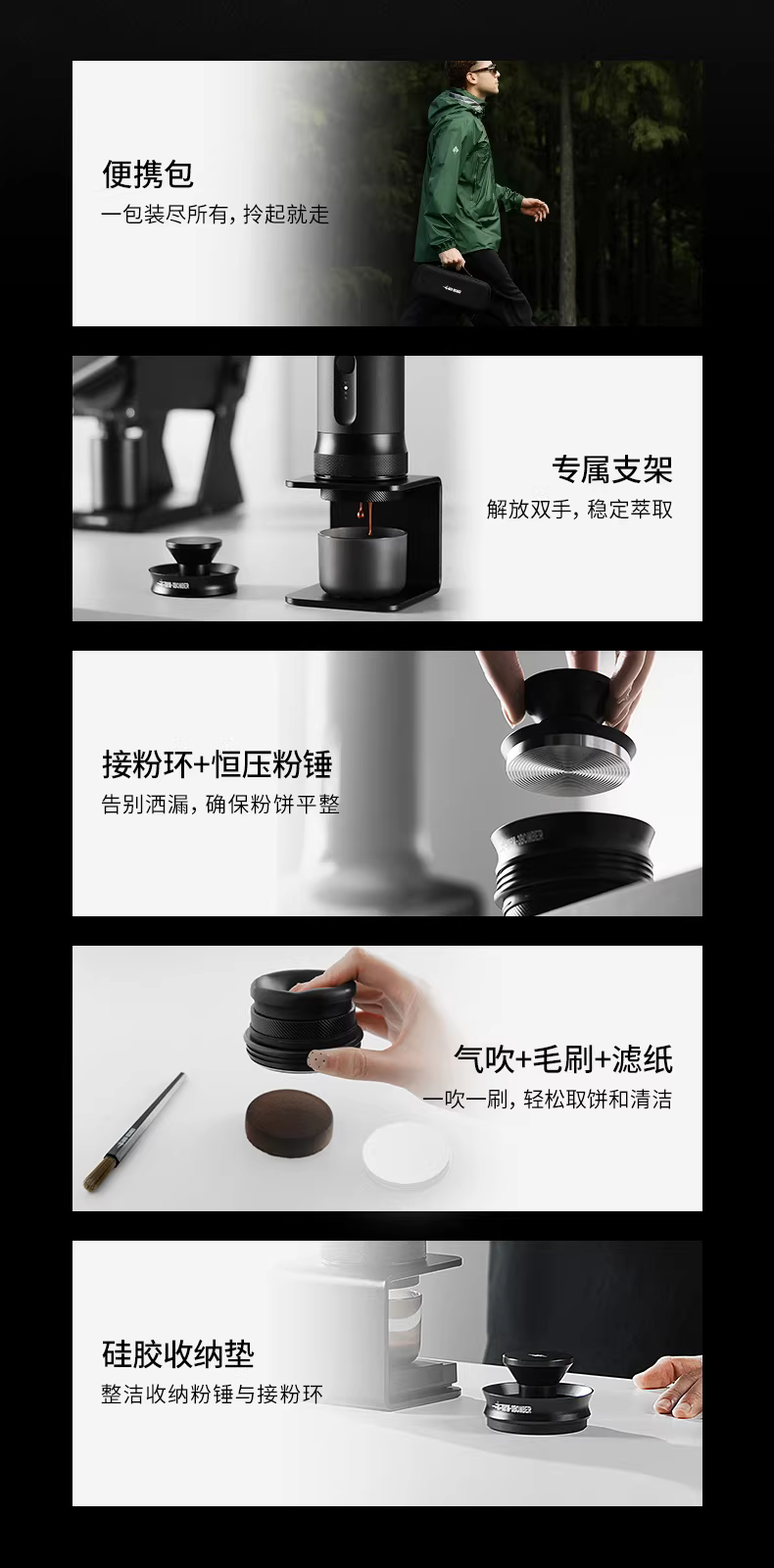 便携包
一包装尽所有，拎起就走

专属支架
解放双手，稳定萃取

接粉环+恒压粉锤
告别洒漏，确保粉饼平整

气吹+毛刷+滤纸
一吹一刷，轻松取饼和清洁

硅胶收纳垫
整洁收纳粉锤与接粉环