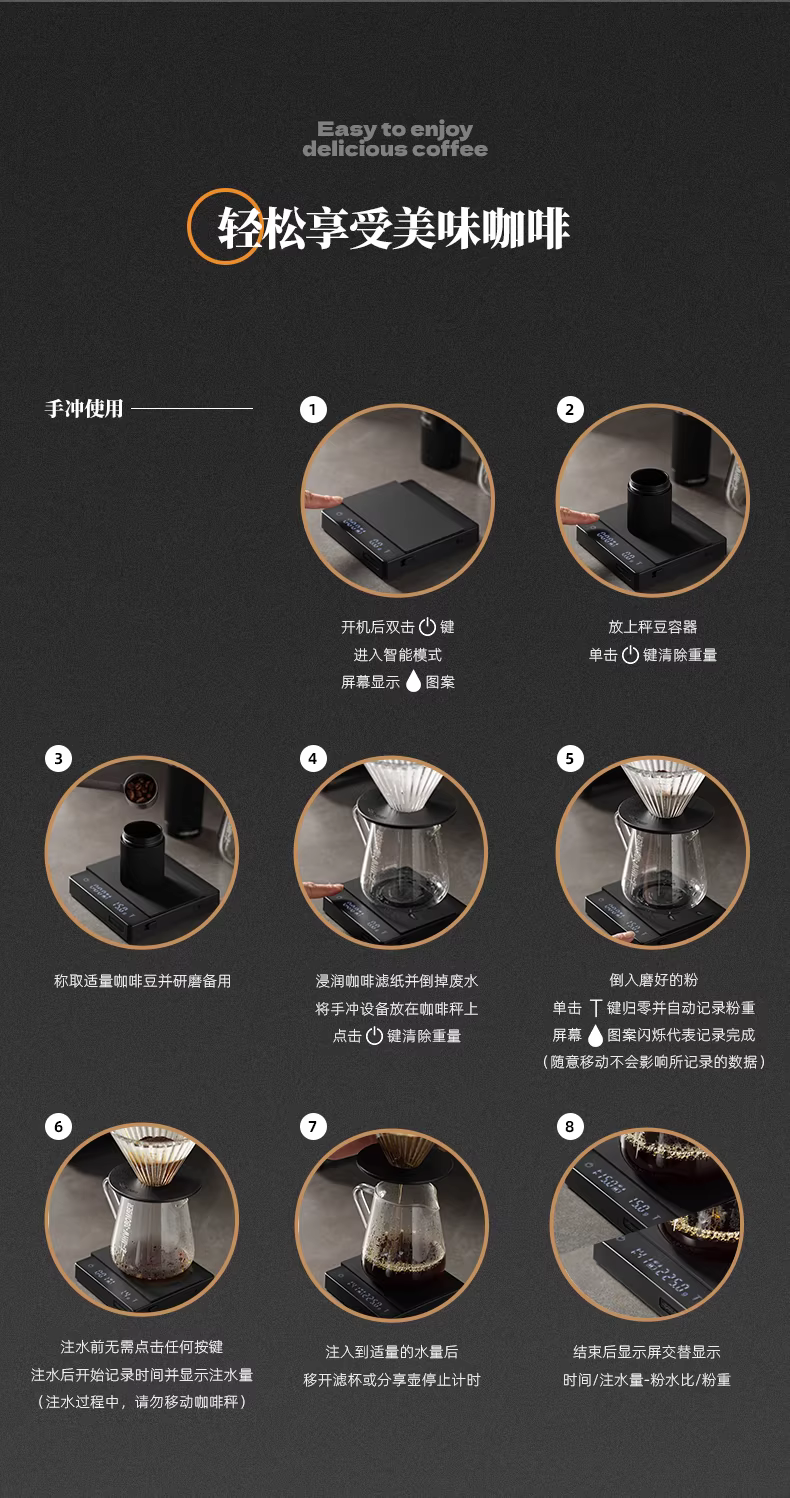 Easy to enjoy
delicious coffee

轻松享受美味咖啡

手冲使用

1
开机后双击 键
进入智能模式
屏幕显示 图案

2
放上秤豆容器
单击 键清除重量

3
称取适量咖啡豆并研磨备用

4
浸润咖啡滤纸并倒掉废水
将手冲设备放在咖啡秤上
点击 键清除重量

5
倒入磨好的粉
单击 T 键归零并自动记录粉重
屏幕 图案闪烁代表记录完成
（随意移动不会影响所记录的数据）

6
注水前无需点击任何按键
注水后开始记录时间并显示注水量
（注水过程中，请勿移动咖啡秤）

7
注入到适量的水量后
移开滤杯或分享壶停止计时

8
结束后显示屏交替显示
时间/注水量-粉水比/粉重