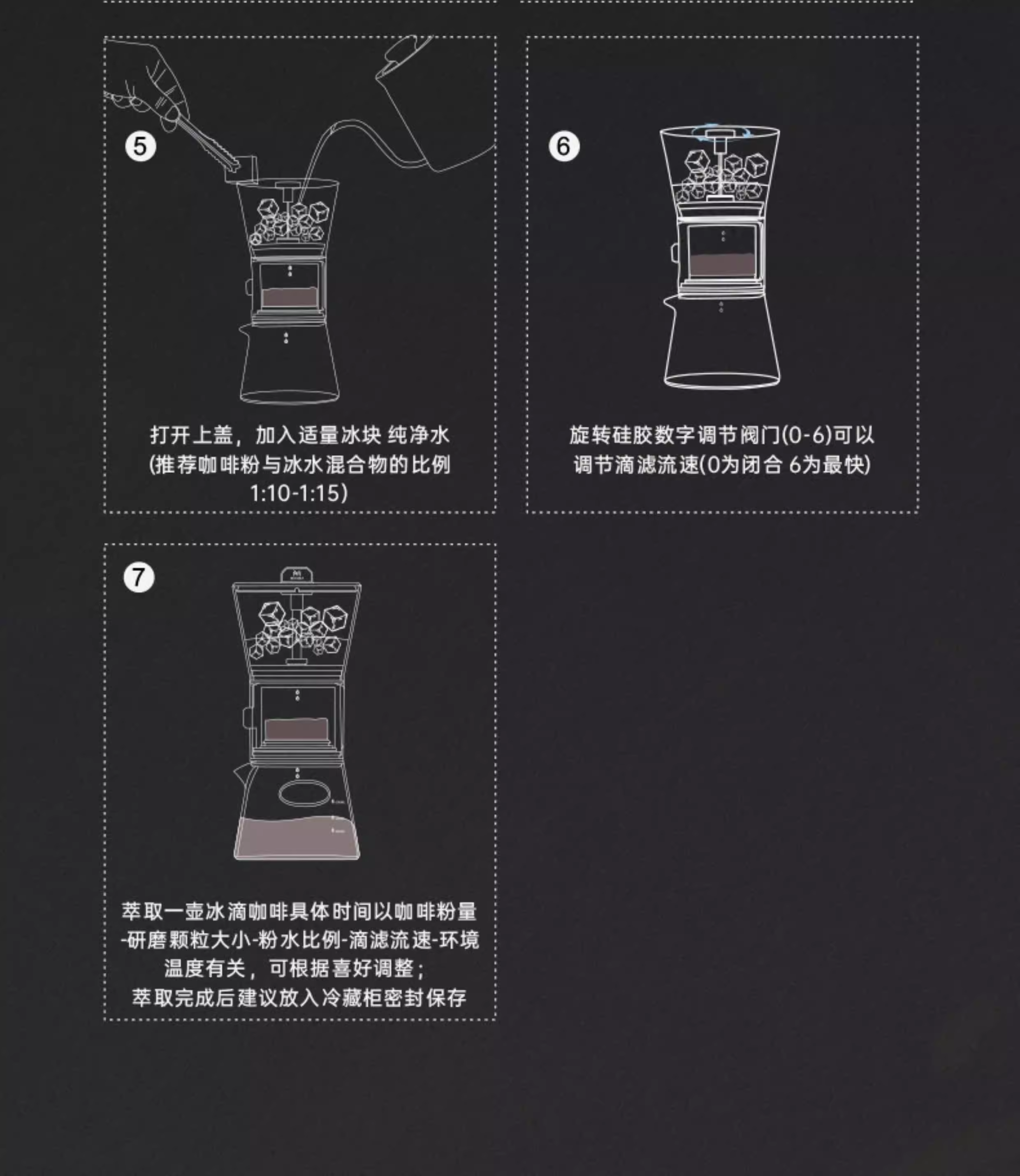 5

打开上盖，加入适量冰块 纯净水 (推荐咖啡粉与冰水混合物的比例 1:10-1:15)

6

旋转硅胶数字调节阀门(0-6)可以调节滴滤流速(0为闭合 6为最快)

7

萃取一壶冰滴咖啡具体时间以咖啡粉量-研磨颗粒大小-粉水比例-滴滤流速-环境温度有关，可根据喜好调整；
萃取完成后建议放入冷藏柜密封保存