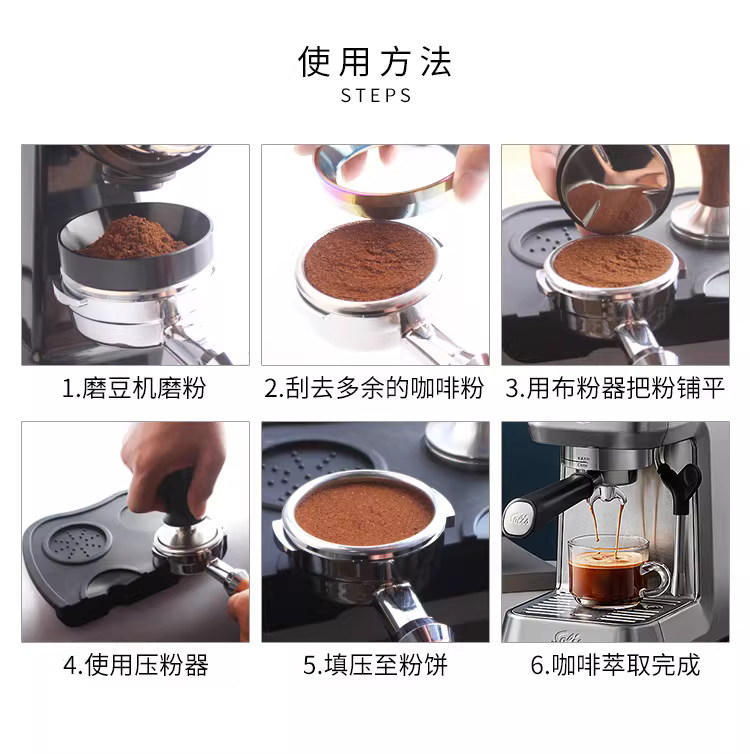 使用方法
STEPS

1.磨豆机磨粉

2.刮去多余的咖啡粉

3.用布粉器把粉铺平

4.使用压粉器

5.填压至粉饼

6.咖啡萃取完成