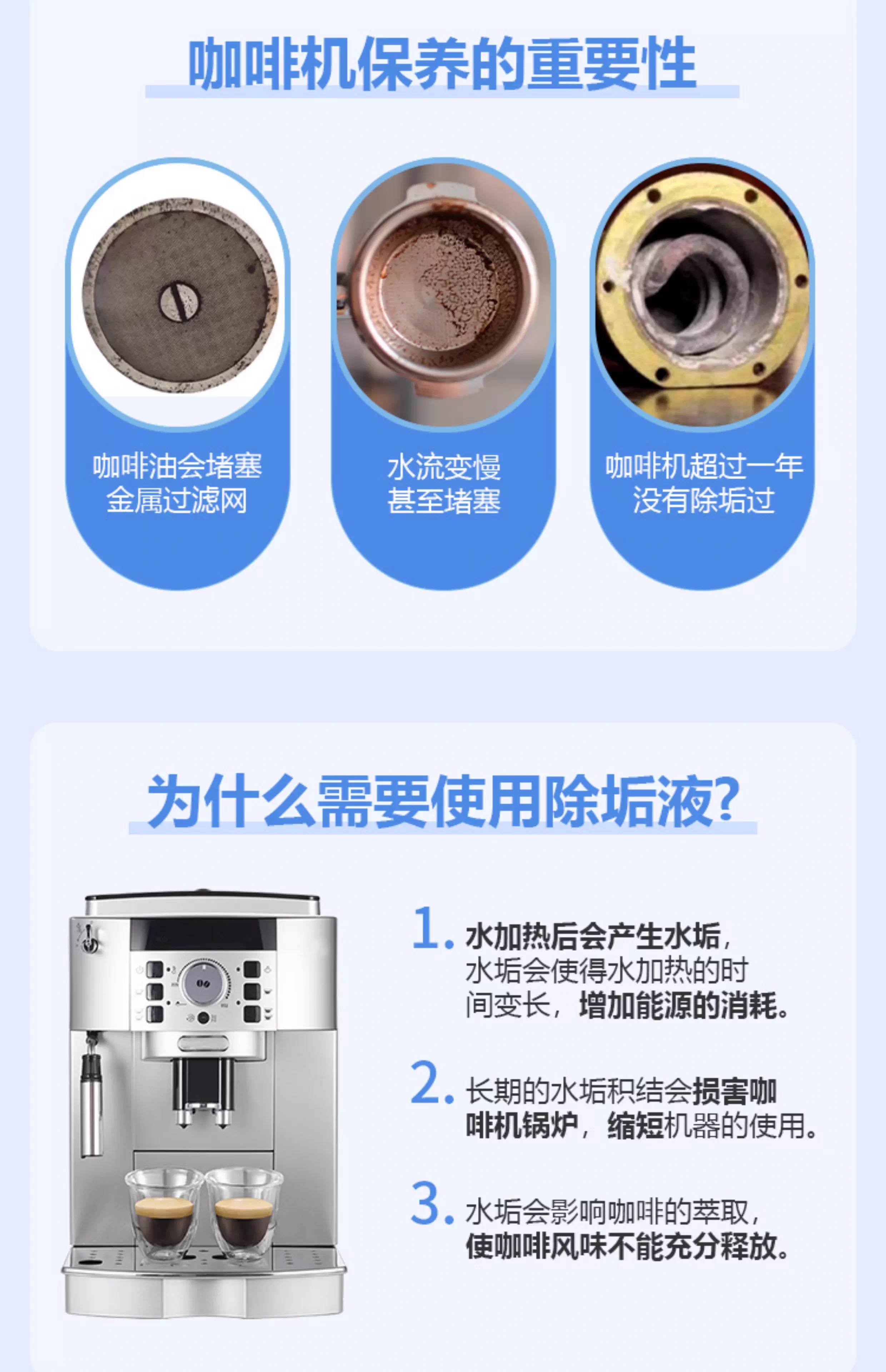 咖啡机保养的重要性

咖啡油会堵塞金属过滤网

水流变慢甚至堵塞

咖啡机超过一年没有除垢过

为什么需要使用除垢液?

1. 水加热后会产生水垢，水垢会使得水加热的时间变长，增加能源的消耗。

2. 长期的水垢积结会损害咖啡机锅炉，缩短机器的使用。

3. 水垢会影响咖啡的萃取，使咖啡风味不能充分释放。