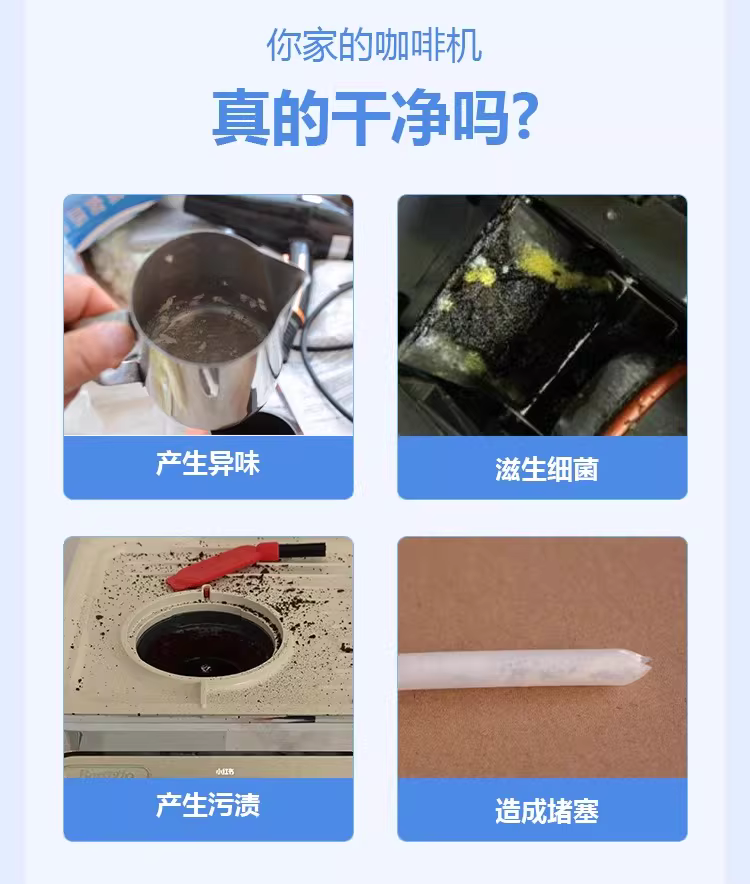 你家的咖啡机

真的干净吗?

产生异味

滋生细菌

小红书

产生污渍

造成堵塞