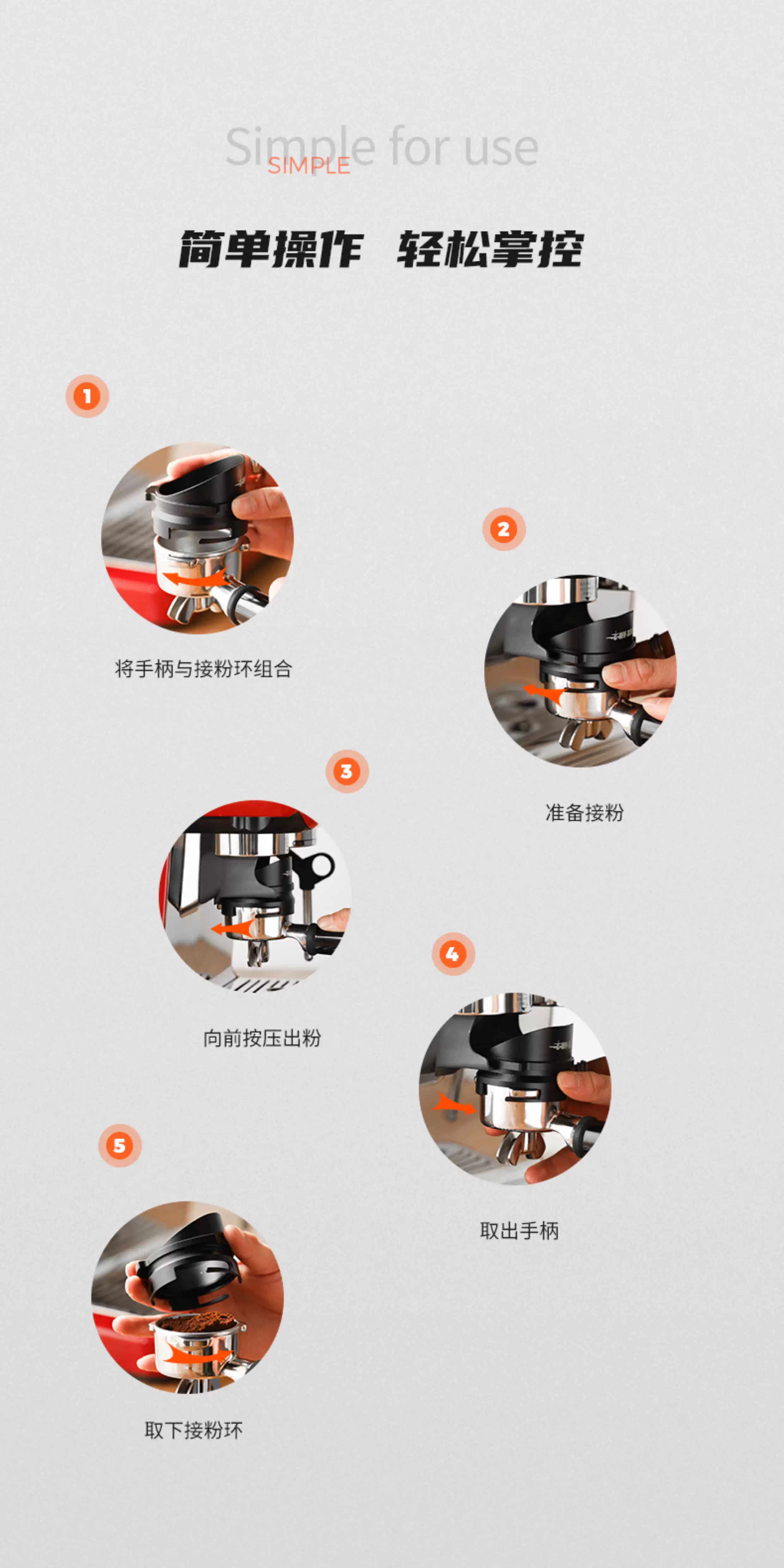 Simple for use
SIMPLE

简单操作 轻松掌控

1

将手柄与接粉环组合

2

准备接粉

3

向前按压出粉

4

取出手柄

5

取下接粉环