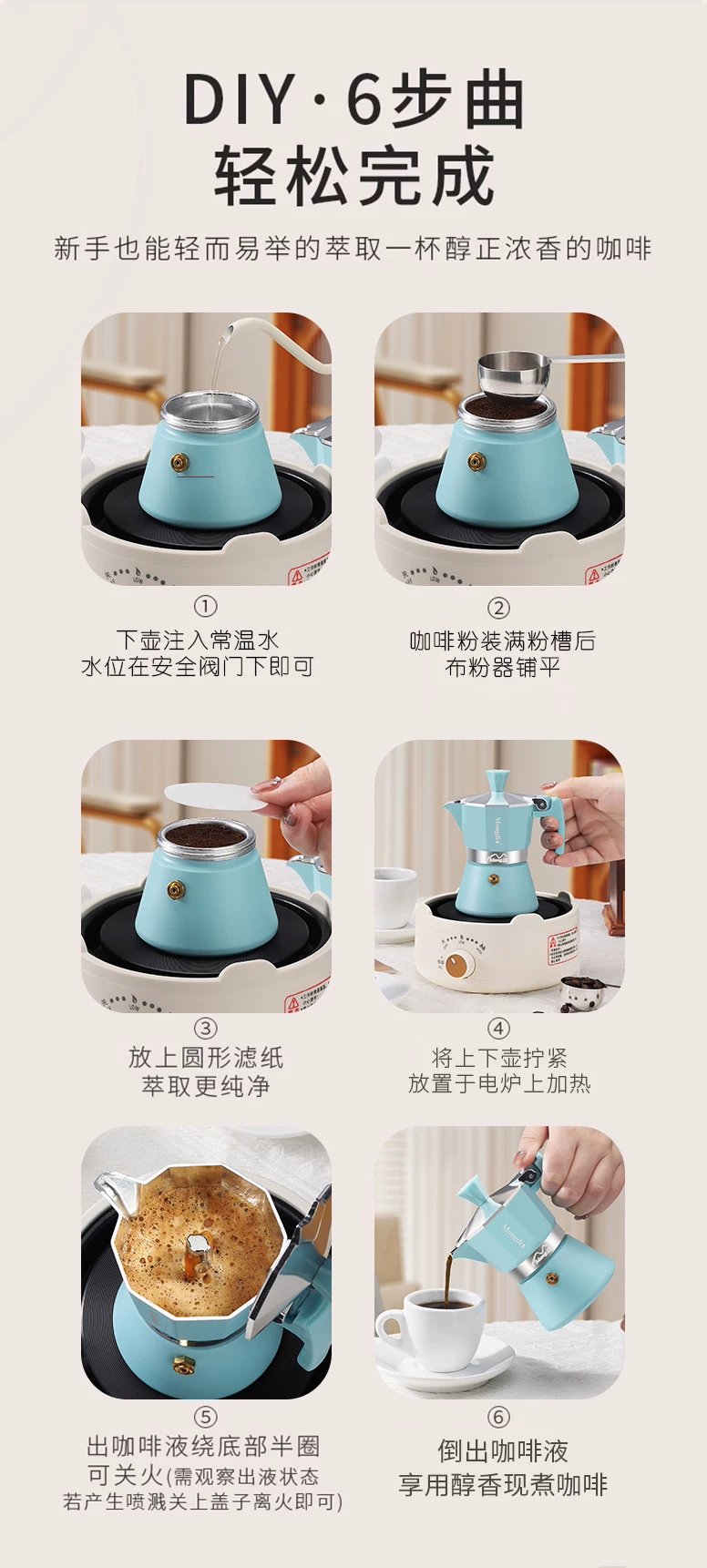 DIY·6步曲
轻松完成

新手也能轻而易举的萃取一杯醇正浓香的咖啡

①
下壶注入常温水
水位在安全阀门下即可

②
咖啡粉装满粉槽后
布粉器铺平

③
放上圆形滤纸
萃取更纯净

④
将上下壶拧紧
放置于电炉上加热

⑤
出咖啡液绕底部半圈
可关火(需观察出液状态
若产生喷溅关上盖子离火即可)

⑥
倒出咖啡液
享用醇香现煮咖啡