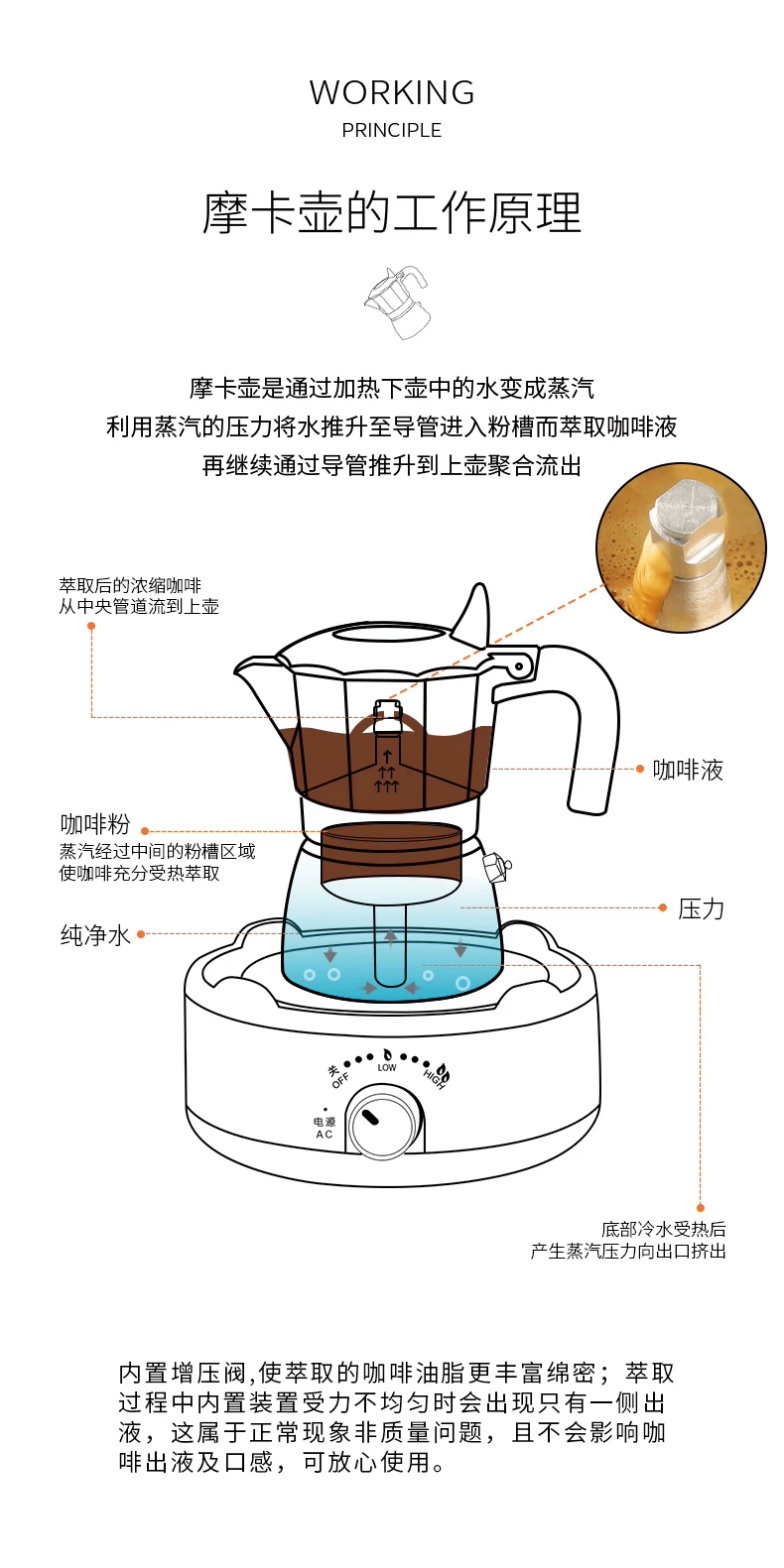 WORKING
PRINCIPLE

摩卡壶的工作原理

摩卡壶是通过加热下壶中的水变成蒸汽
利用蒸汽的压力将水推升至导管进入粉槽而萃取咖啡液
再继续通过导管推升到上壶聚合流出

萃取后的浓缩咖啡
从中央管道流到上壶

咖啡液

咖啡粉
蒸汽经过中间的粉槽区域
使咖啡充分受热萃取

压力

纯净水

关
OFF
LOW
HIGH
电源
AC

底部冷水受热后
产生蒸汽压力向出口挤出

内置增压阀,使萃取的咖啡油脂更丰富绵密；萃取过程中内置装置受力不均匀时会出现只有一侧出液，这属于正常现象非质量问题，且不会影响咖啡出液及口感，可放心使用。