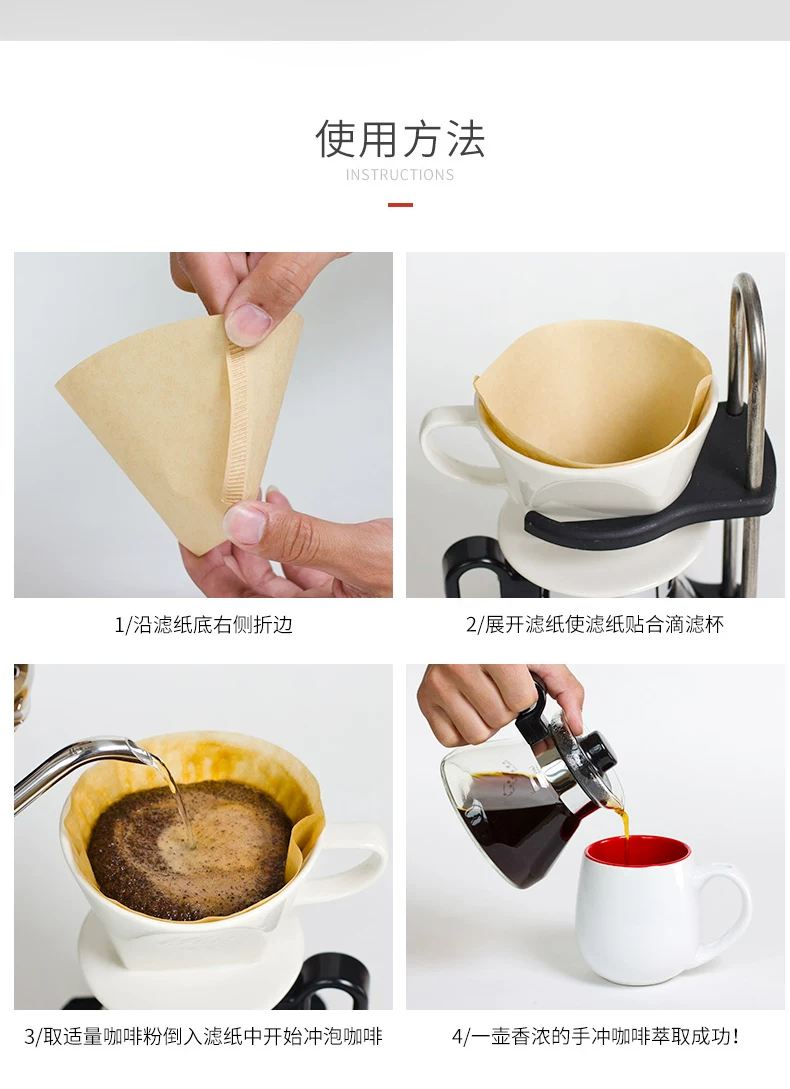 使用方法

INSTRUCTIONS

1/沿滤纸底右侧折边

2/展开滤纸使滤纸贴合滴滤杯

3/取适量咖啡粉倒入滤纸中开始冲泡咖啡

4/一壶香浓的手冲咖啡萃取成功！