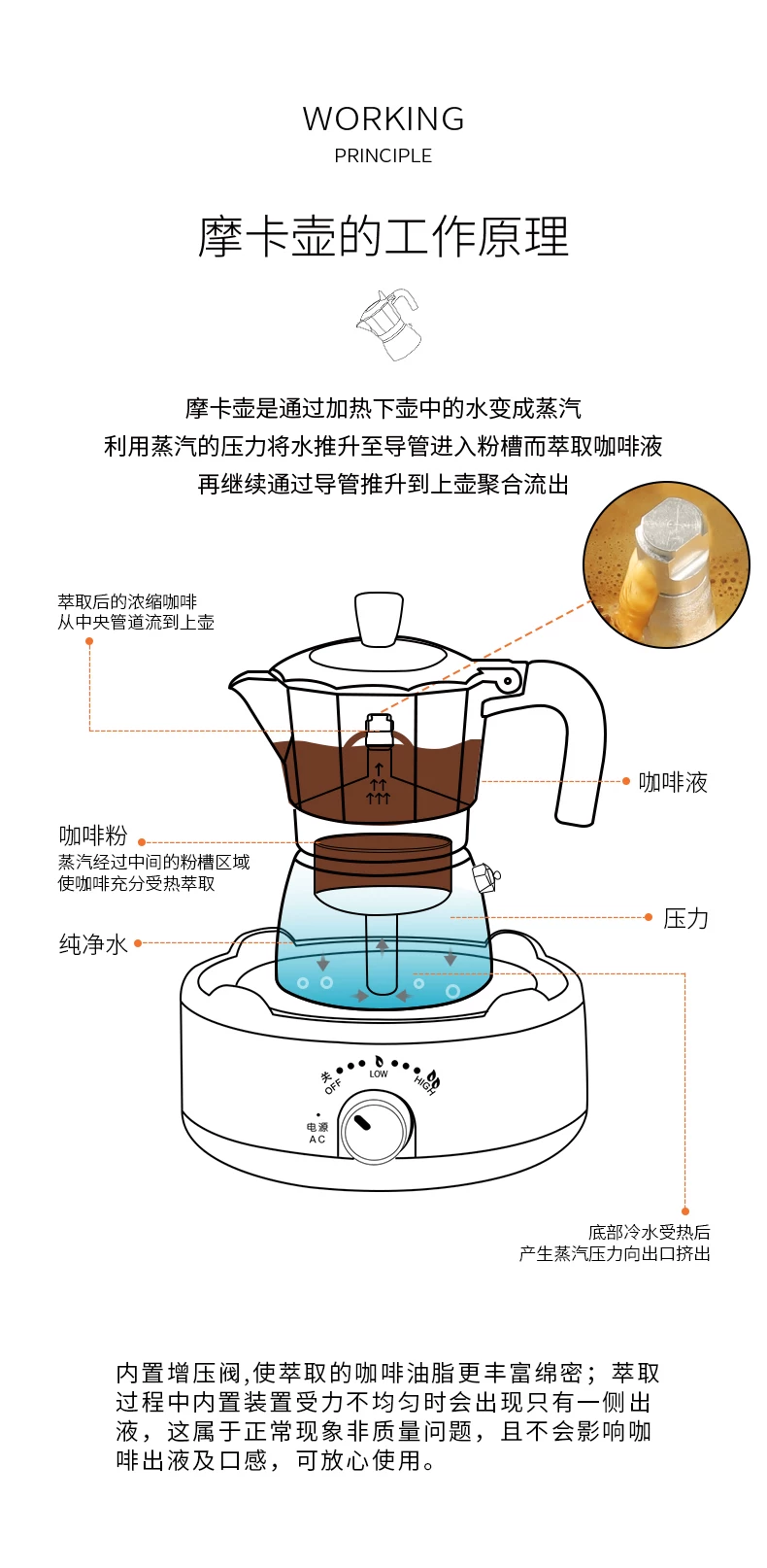 WORKING
PRINCIPLE

摩卡壶的工作原理

摩卡壶是通过加热下壶中的水变成蒸汽
利用蒸汽的压力将水推升至导管进入粉槽而萃取咖啡液
再继续通过导管推升到上壶聚合流出

萃取后的浓缩咖啡
从中央管道流到上壶

咖啡液

咖啡粉
蒸汽经过中间的粉槽区域
使咖啡充分受热萃取

压力

纯净水

关
OFF
LOW
HIGH
电源
AC

底部冷水受热后
产生蒸汽压力向出口挤出

内置增压阀,使萃取的咖啡油脂更丰富绵密；萃取过程中内置装置受力不均匀时会出现只有一侧出液，这属于正常现象非质量问题，且不会影响咖啡出液及口感，可放心使用。