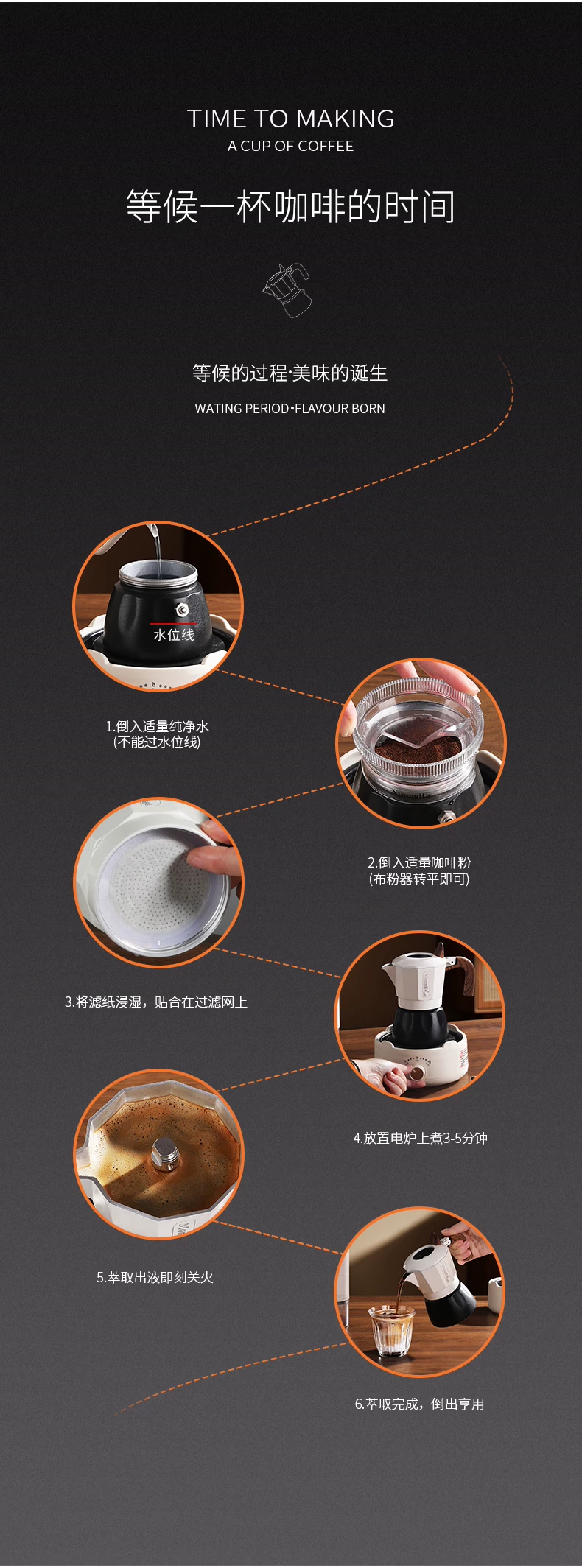 TIME TO MAKING
A CUP OF COFFEE

等候一杯咖啡的时间

等候的过程·美味的诞生
WATING PERIOD·FLAVOUR BORN

水位线

1.倒入适量纯净水
(不能过水位线)

2.倒入适量咖啡粉
(布粉器转平即可)

3.将滤纸浸湿，贴合在过滤网上

4.放置电炉上煮3-5分钟

5.萃取出液即刻关火

6.萃取完成，倒出享用