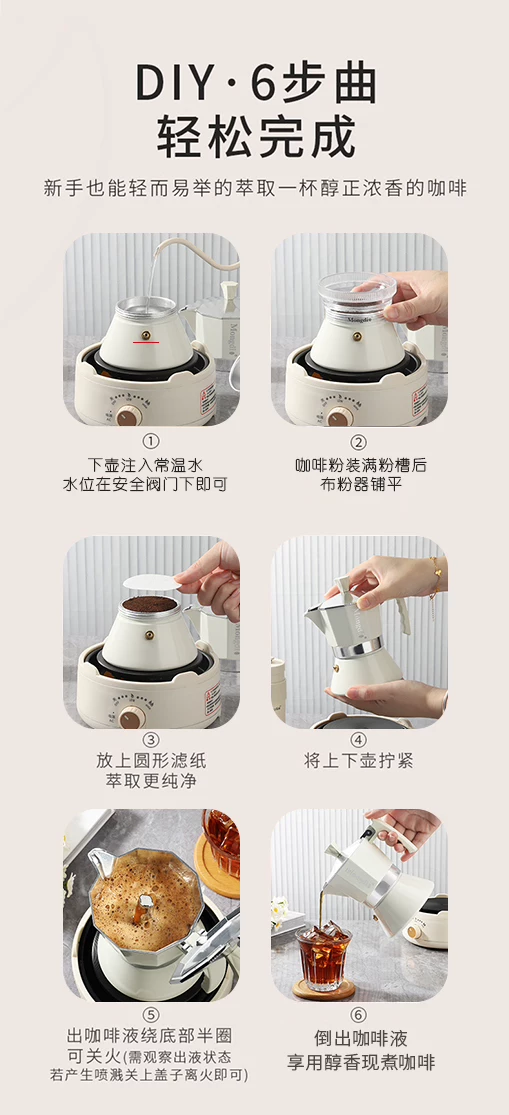 DIY·6步曲
轻松完成

新手也能轻而易举的萃取一杯醇正浓香的咖啡

①
下壶注入常温水
水位在安全阀门下即可

②
咖啡粉装满粉槽后
布粉器铺平

③
放上圆形滤纸
萃取更纯净

④
将上下壶拧紧

⑤
出咖啡液绕底部半圈
可关火(需观察出液状态
若产生喷溅关上盖子离火即可)

⑥
倒出咖啡液
享用醇香现煮咖啡