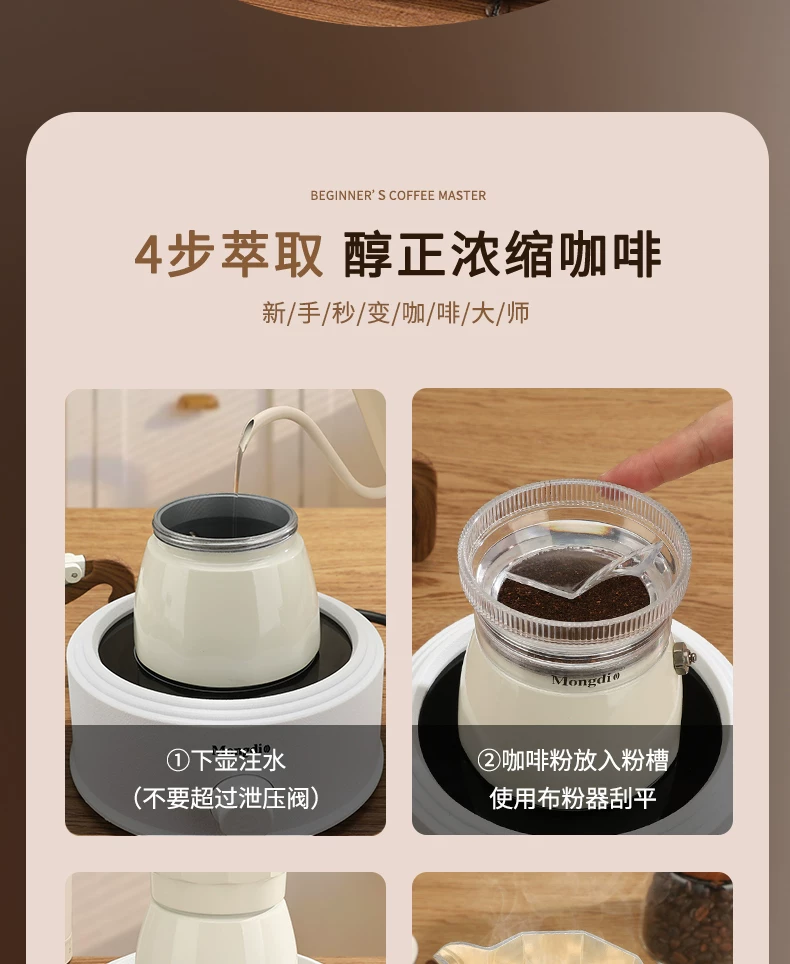 BEGINNER' S COFFEE MASTER

4步萃取 醇正浓缩咖啡

新/手/秒/变/咖/啡/大/师

Mongdi

①下壶注水
(不要超过泄压阀)

Mongdi

②咖啡粉放入粉槽
使用布粉器刮平