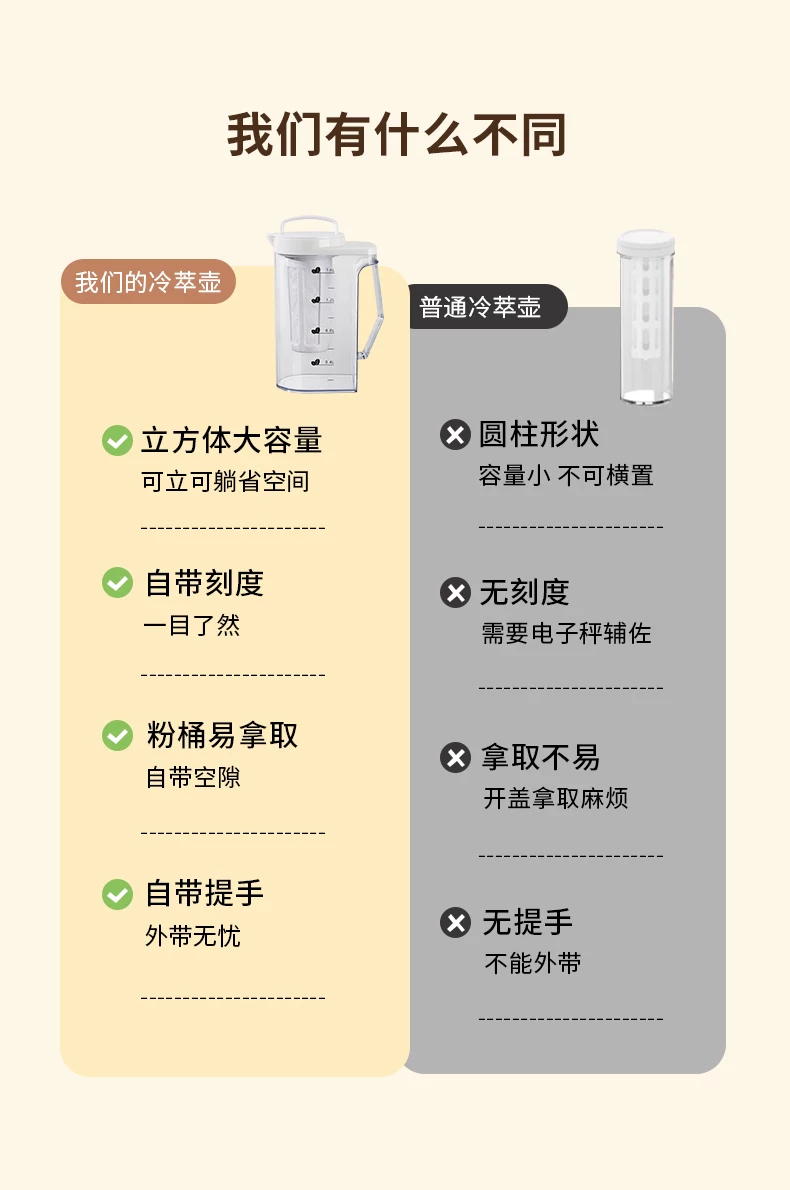 我们有什么不同

我们的冷萃壶

立方体大容量
可立可躺省空间

自带刻度
一目了然

粉桶易拿取
自带空隙

自带提手
外带无忧

普通冷萃壶

圆柱形状
容量小 不可横置

无刻度
需要电子秤辅佐

拿取不易
开盖拿取麻烦

无提手
不能外带