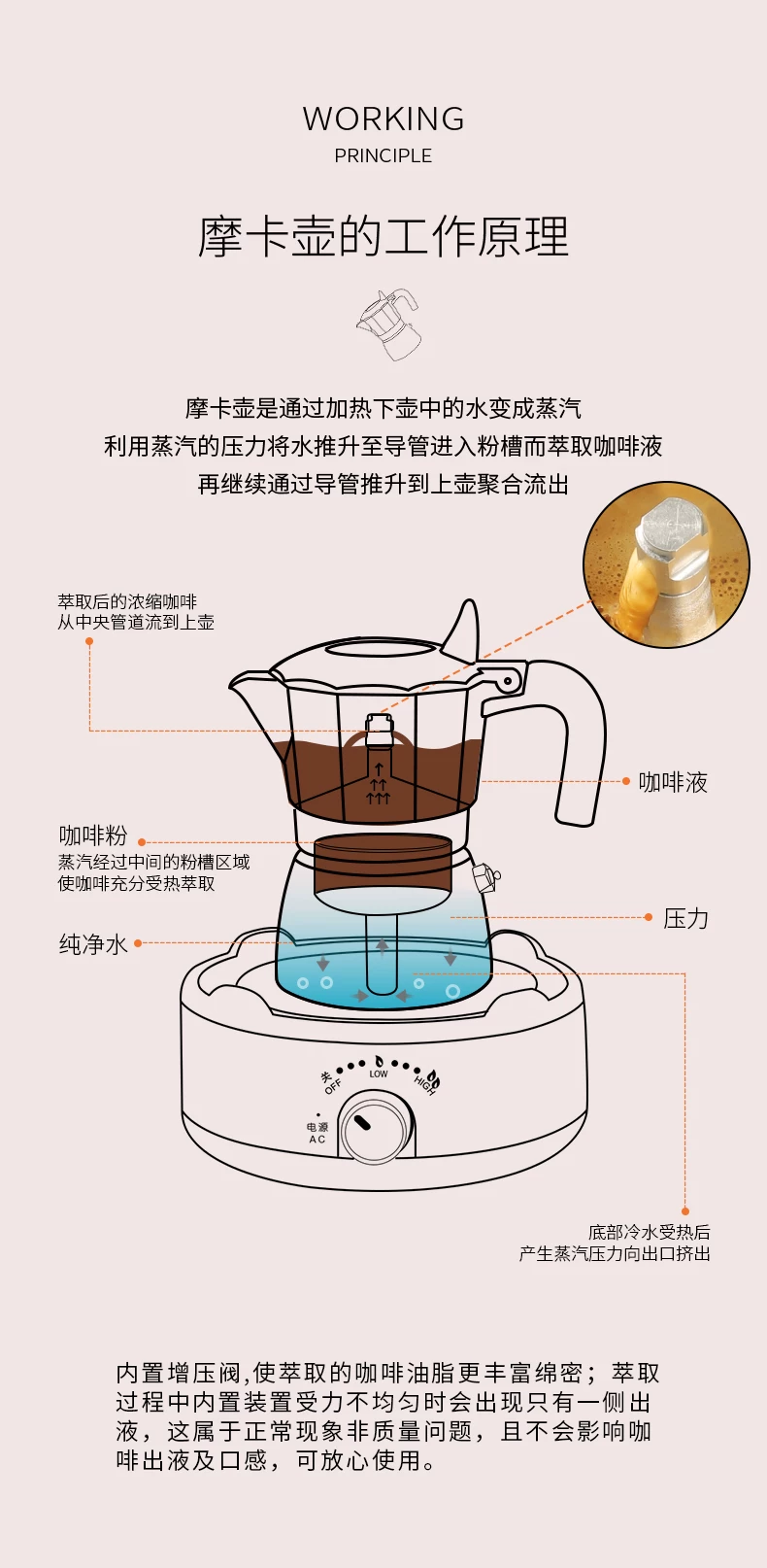 WORKING
PRINCIPLE

摩卡壶的工作原理

摩卡壶是通过加热下壶中的水变成蒸汽
利用蒸汽的压力将水推升至导管进入粉槽而萃取咖啡液
再继续通过导管推升到上壶聚合流出

萃取后的浓缩咖啡
从中央管道流到上壶

咖啡液

咖啡粉
蒸汽经过中间的粉槽区域
使咖啡充分受热萃取

压力

纯净水

关
OFF
LOW
HIGH
电源
AC

底部冷水受热后
产生蒸汽压力向出口挤出

内置增压阀,使萃取的咖啡油脂更丰富绵密；萃取过程中内置装置受力不均匀时会出现只有一侧出液，这属于正常现象非质量问题，且不会影响咖啡出液及口感，可放心使用。