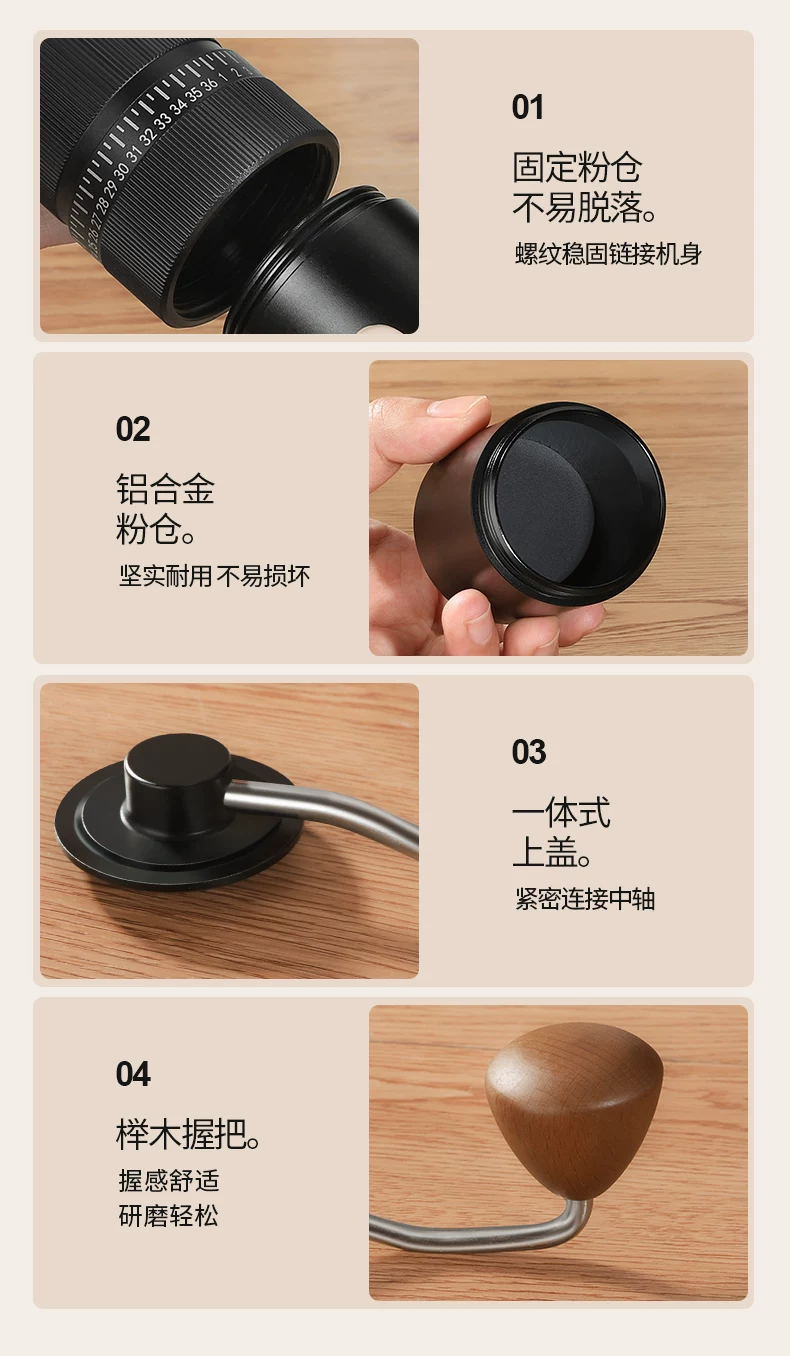 26 27 28 29 30 31 32 33 34 35 36 1 2

01

固定粉仓
不易脱落。

螺纹稳固链接机身

02

铝合金
粉仓。

坚实耐用 不易损坏

03

一体式
上盖。

紧密连接中轴

04

榉木握把。

握感舒适
研磨轻松