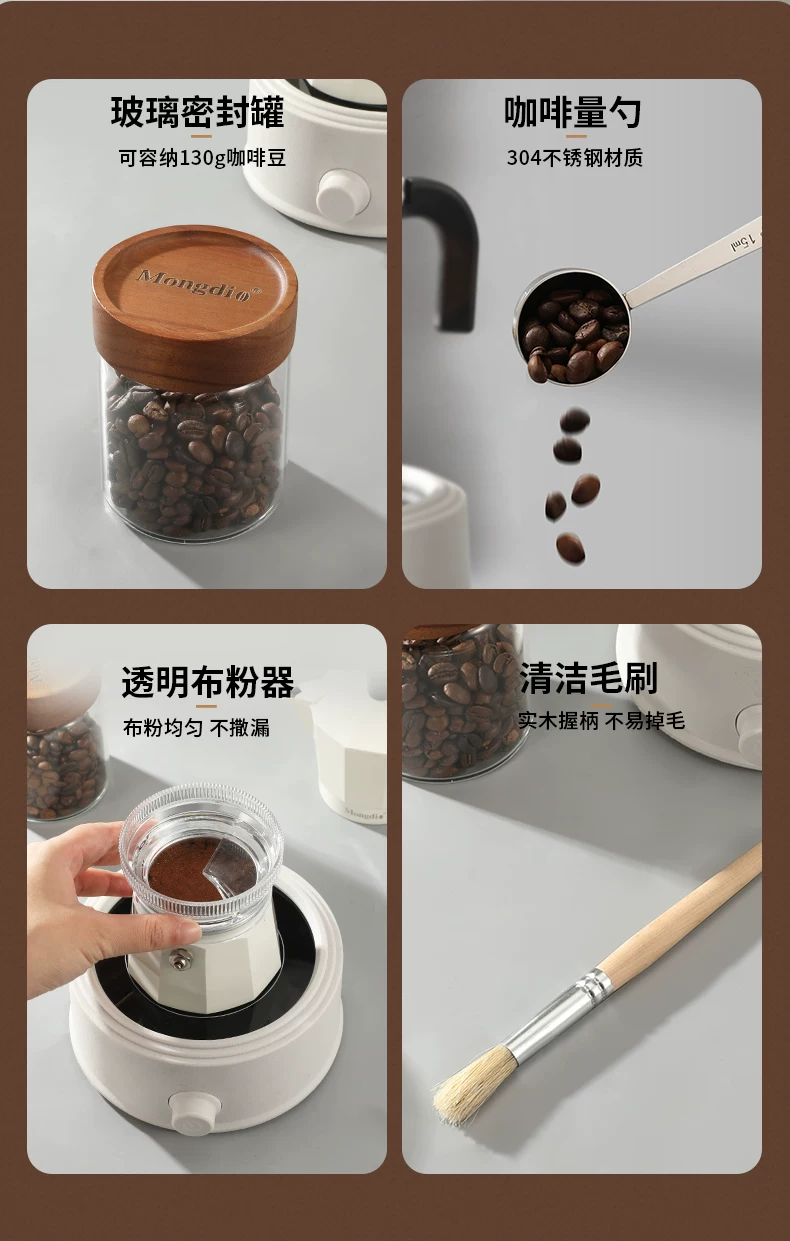 玻璃密封罐

可容纳130g咖啡豆

Mongdio®

咖啡量勺

304不锈钢材质

15ml

透明布粉器

布粉均匀 不撒漏

Mongdio

清洁毛刷

实木握柄 不易掉毛