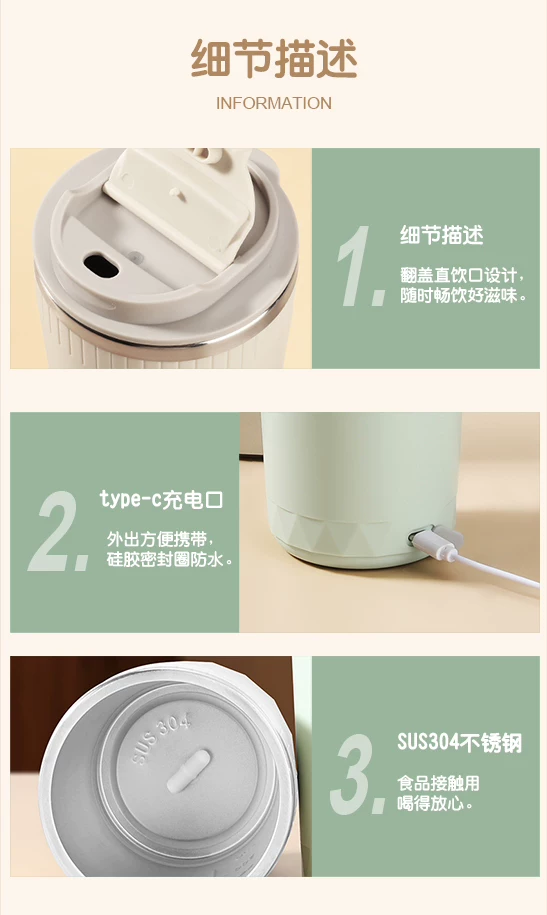 细节描述

INFORMATION

1.

细节描述

翻盖直饮口设计，随时畅饮好滋味。

2.

type-c充电口

外出方便携带，硅胶密封圈防水。

SUS 304

3.

SUS304不锈钢

食品接触用喝得放心。