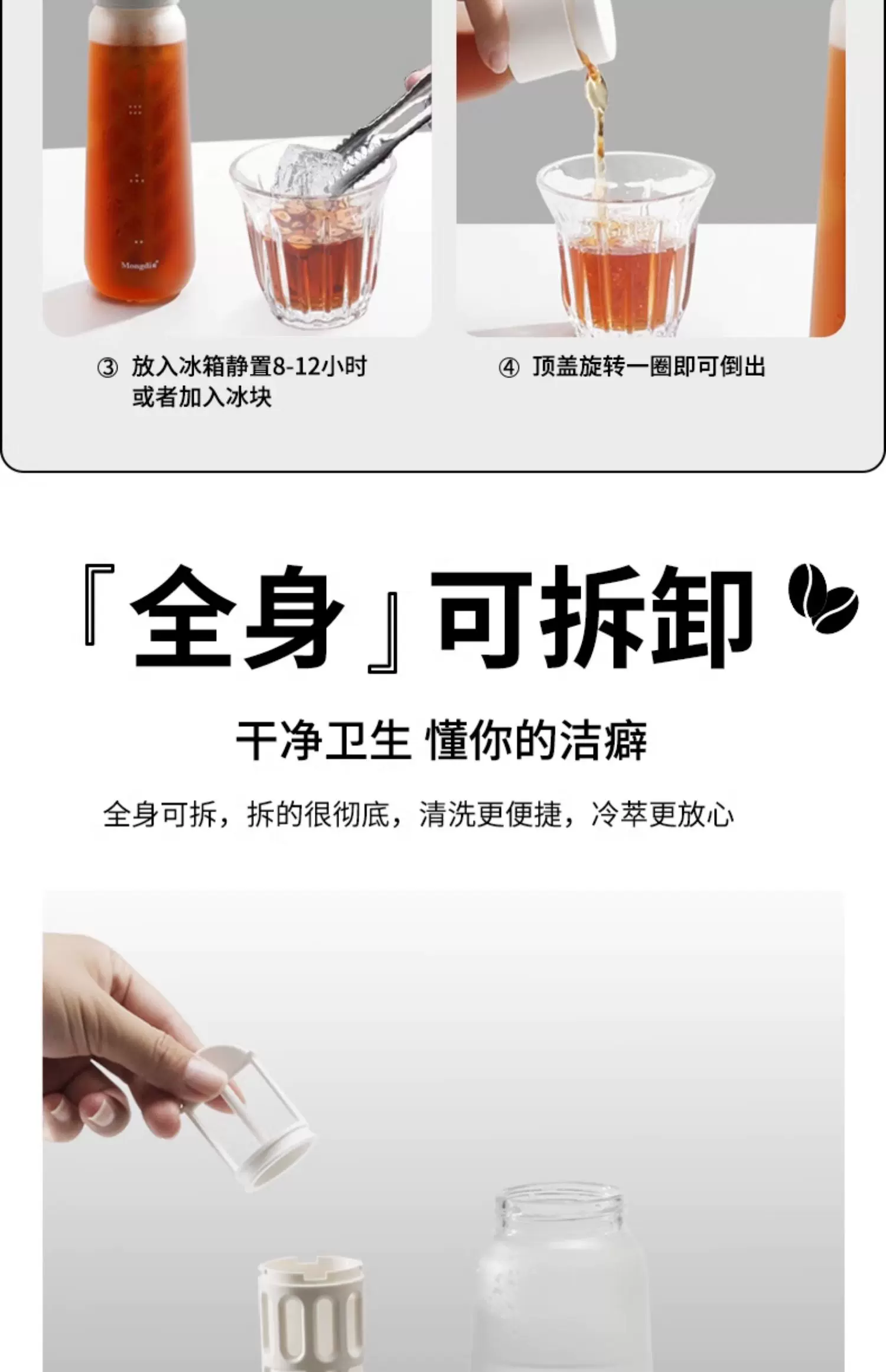 Mongdio

③ 放入冰箱静置8-12小时
或者加入冰块

④ 顶盖旋转一圈即可倒出

『全身』可拆卸

干净卫生 懂你的洁癖

全身可拆，拆的很彻底，清洗更便捷，冷萃更放心