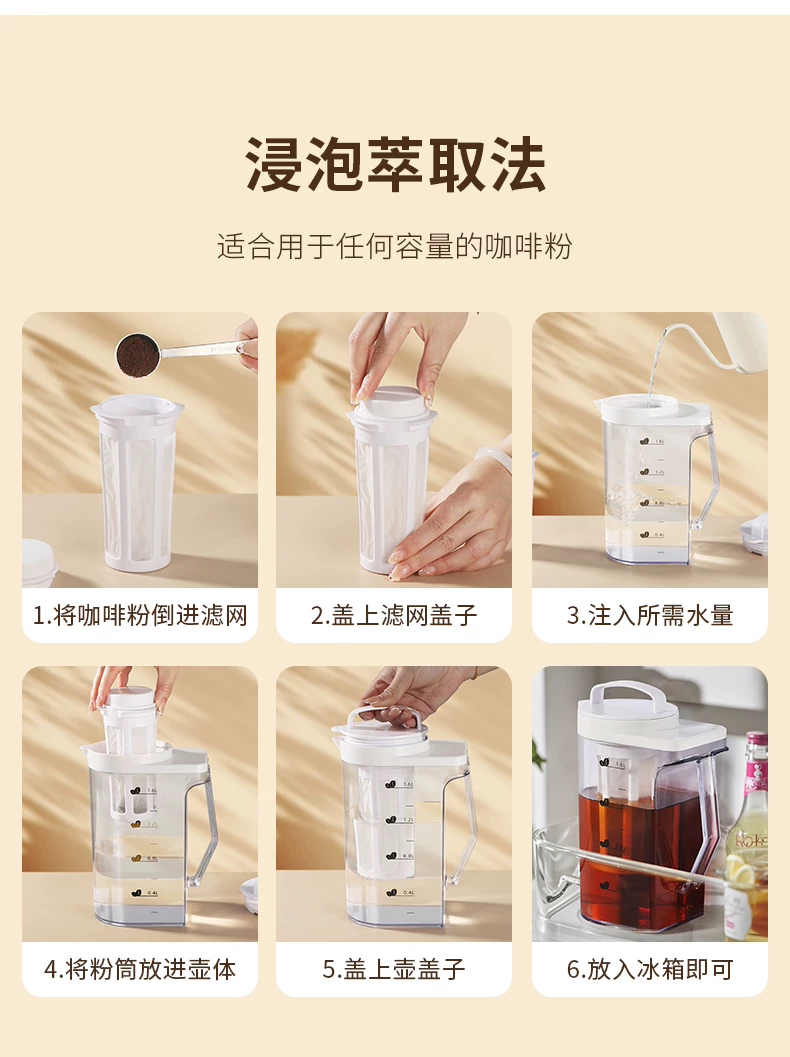 浸泡萃取法

适合用于任何容量的咖啡粉

1.将咖啡粉倒进滤网

2.盖上滤网盖子

3.注入所需水量

4.将粉筒放进壶体

5.盖上壶盖子

6.放入冰箱即可