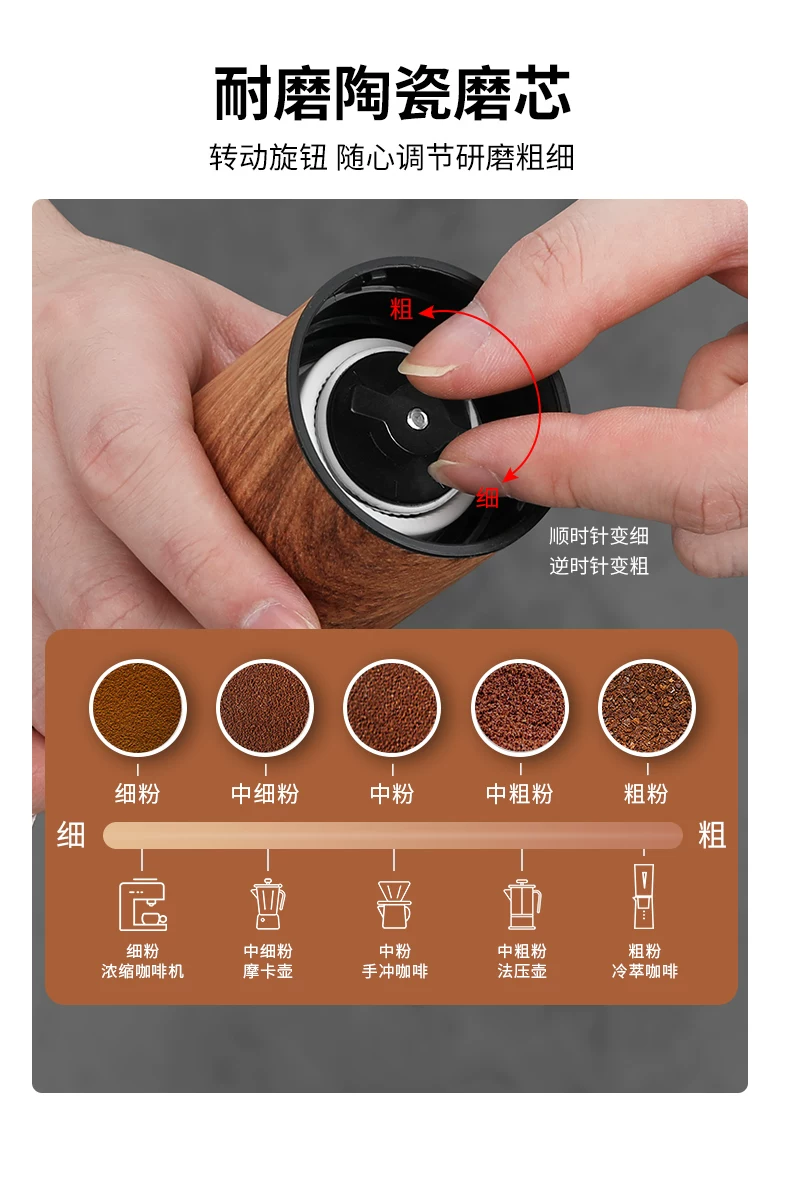 耐磨陶瓷磨芯

转动旋钮 随心调节研磨粗细

粗

细

顺时针变细
逆时针变粗

细粉　中细粉　中粉　中粗粉　粗粉

细　粗

细粉
浓缩咖啡机

中细粉
摩卡壶

中粉
手冲咖啡

中粗粉
法压壶

粗粉
冷萃咖啡