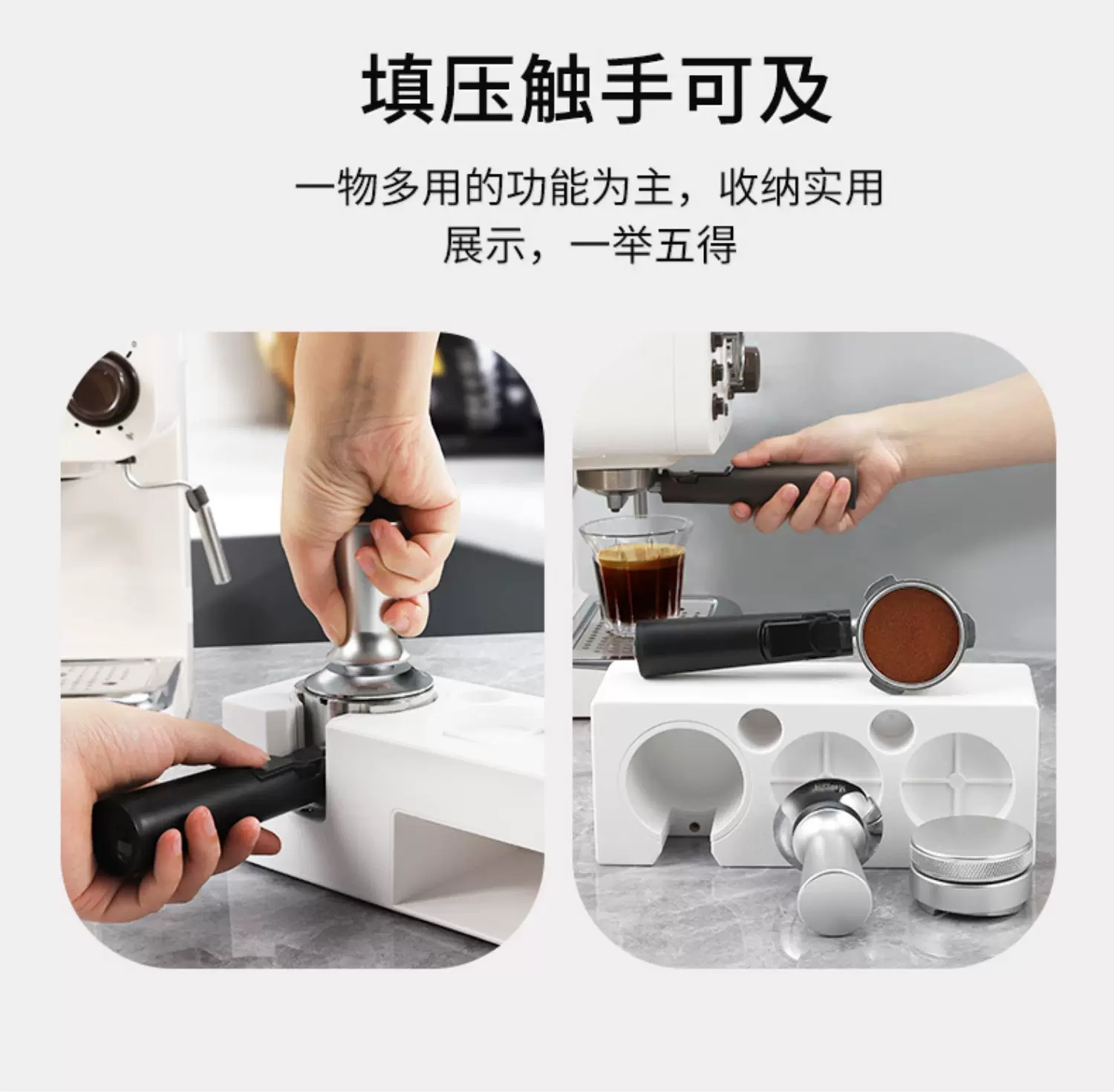 填压触手可及

一物多用的功能为主，收纳实用展示，一举五得