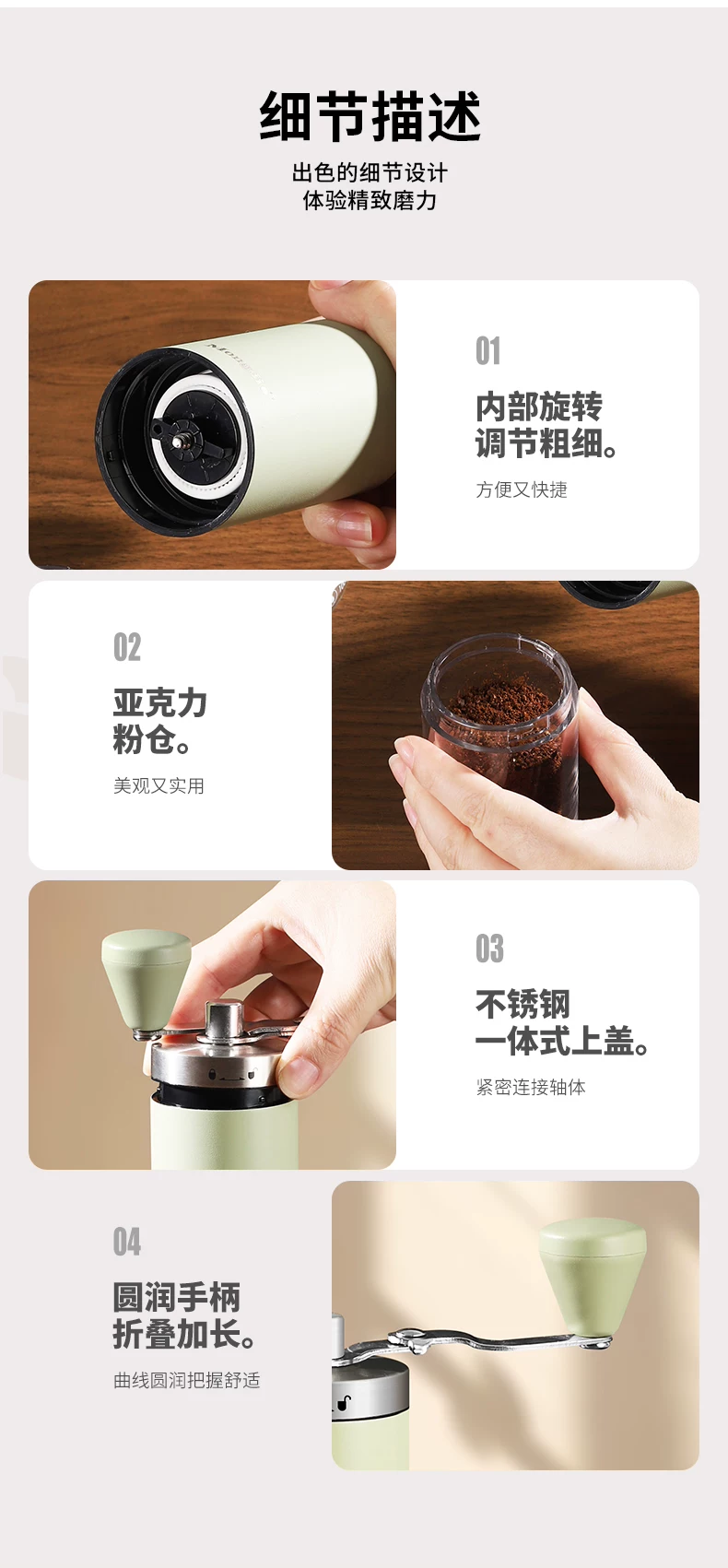 细节描述

出色的细节设计
体验精致磨力

01

内部旋转
调节粗细。

方便又快捷

02

亚克力
粉仓。

美观又实用

03

不锈钢
一体式上盖。

紧密连接轴体

04

圆润手柄
折叠加长。

曲线圆润把握舒适