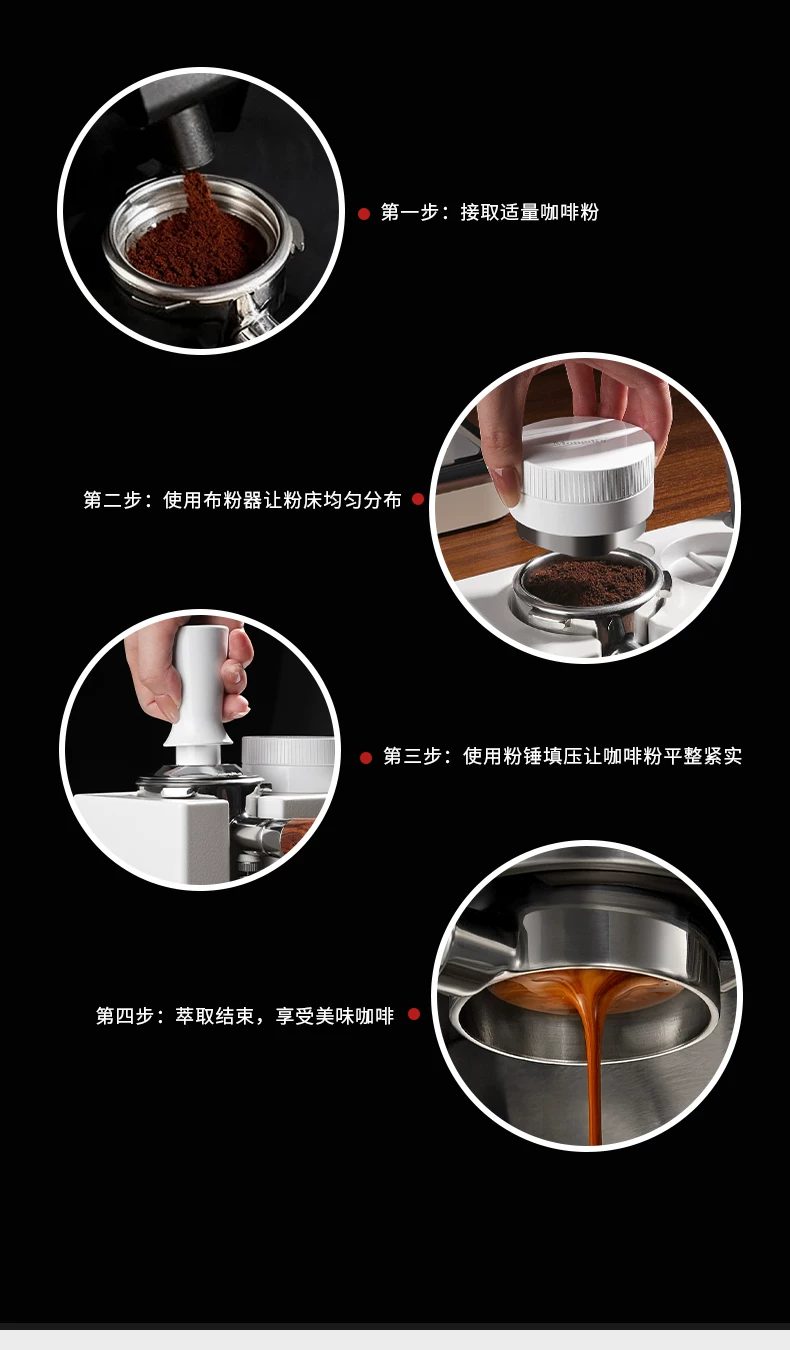 第一步：接取适量咖啡粉

第二步：使用布粉器让粉床均匀分布

第三步：使用粉锤填压让咖啡粉平整紧实

第四步：萃取结束，享受美味咖啡