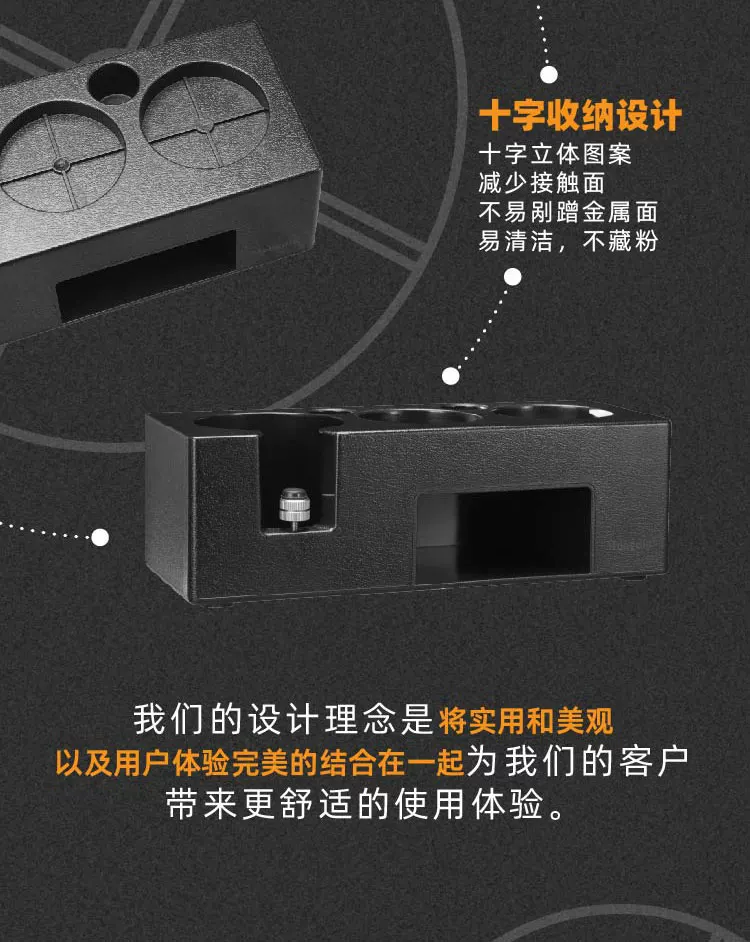 十字收纳设计
十字立体图案
减少接触面
不易剐蹭金属面
易清洁，不藏粉

我们的设计理念是将实用和美观以及用户体验完美的结合在一起为我们的客户带来更舒适的使用体验。