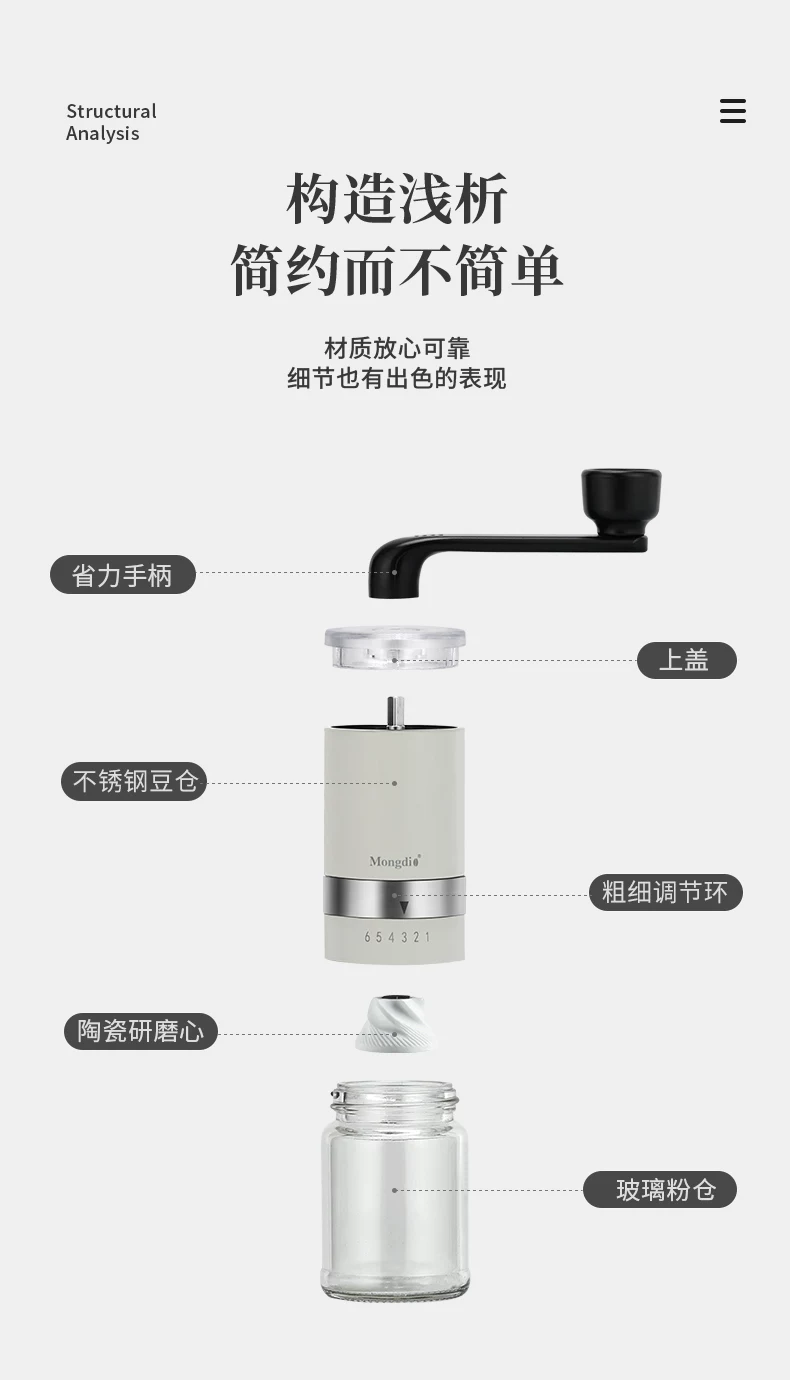 Structural Analysis

构造浅析
简约而不简单

材质放心可靠
细节也有出色的表现

省力手柄

上盖

不锈钢豆仓

Mongdio

粗细调节环

6 5 4 3 2 1

陶瓷研磨心

玻璃粉仓