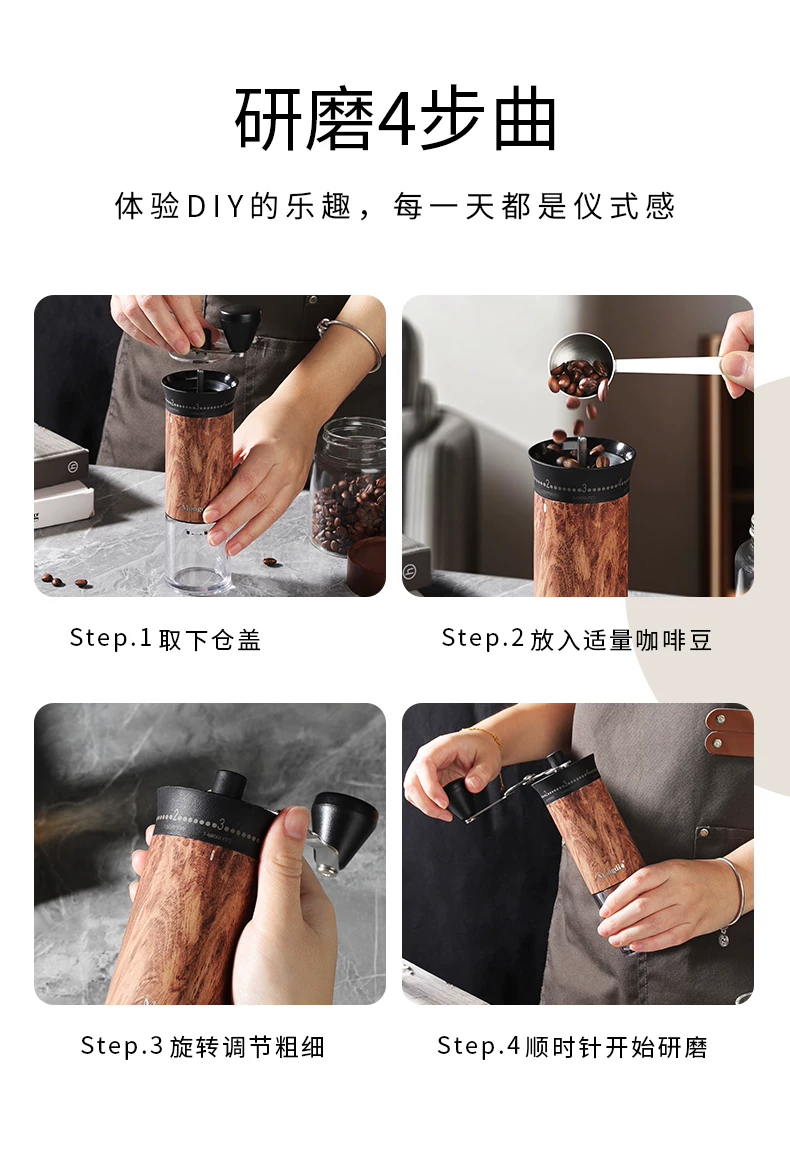 研磨4步曲

体验DIY的乐趣，每一天都是仪式感

Step.1 取下仓盖

Step.2 放入适量咖啡豆

Step.3 旋转调节粗细

Step.4 顺时针开始研磨