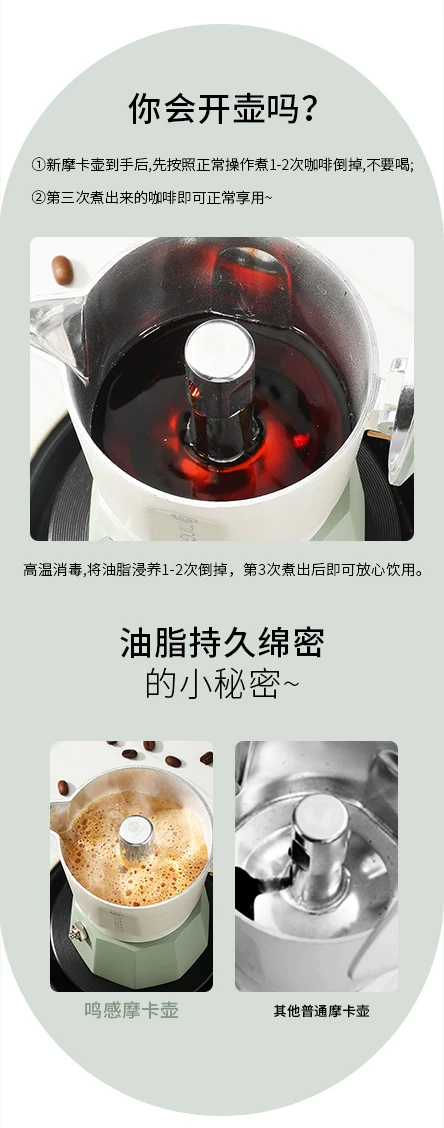 你会开壶吗？

①新摩卡壶到手后,先按照正常操作煮1-2次咖啡倒掉,不要喝;

②第三次煮出来的咖啡即可正常享用~

高温消毒,将油脂浸养1-2次倒掉，第3次煮出后即可放心饮用。

油脂持久绵密
的小秘密~

鸣感摩卡壶

其他普通摩卡壶