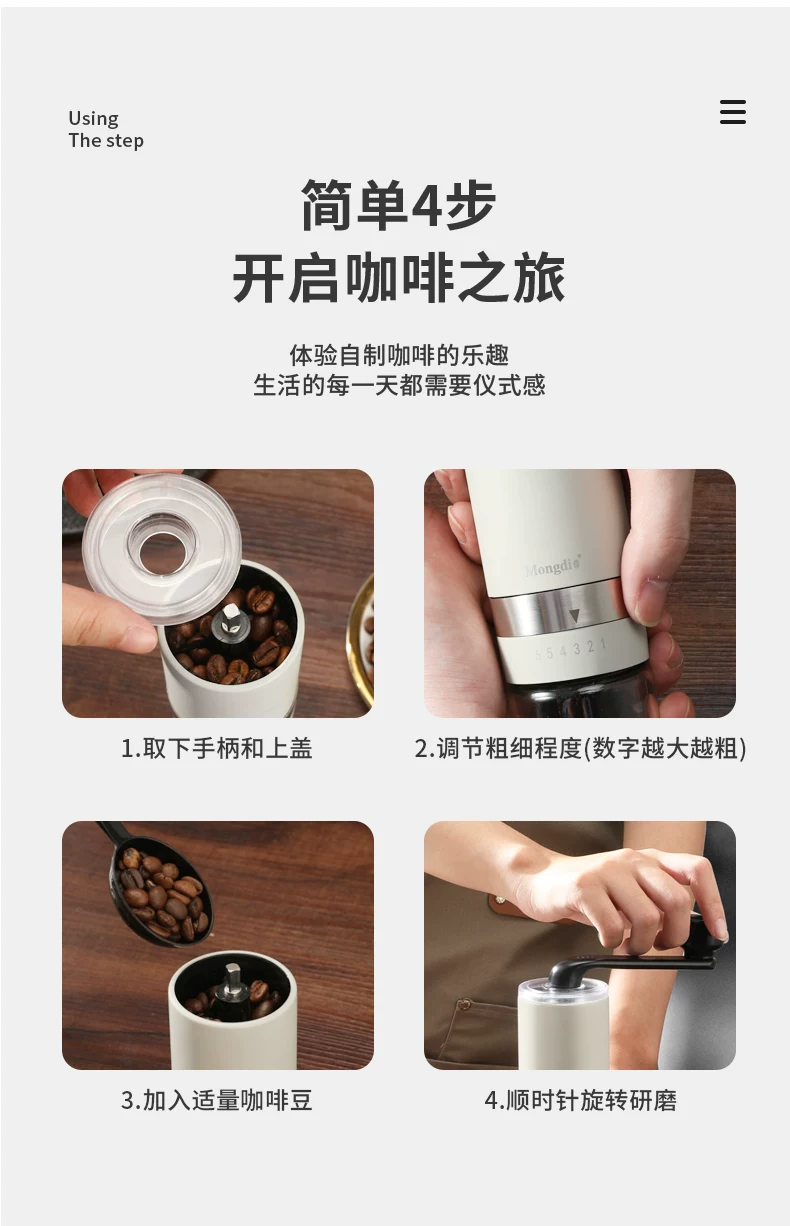 Using
The step

简单4步
开启咖啡之旅

体验自制咖啡的乐趣
生活的每一天都需要仪式感

Mongdio
5 5 4 3 2 1

1.取下手柄和上盖

2.调节粗细程度(数字越大越粗)

3.加入适量咖啡豆

4.顺时针旋转研磨