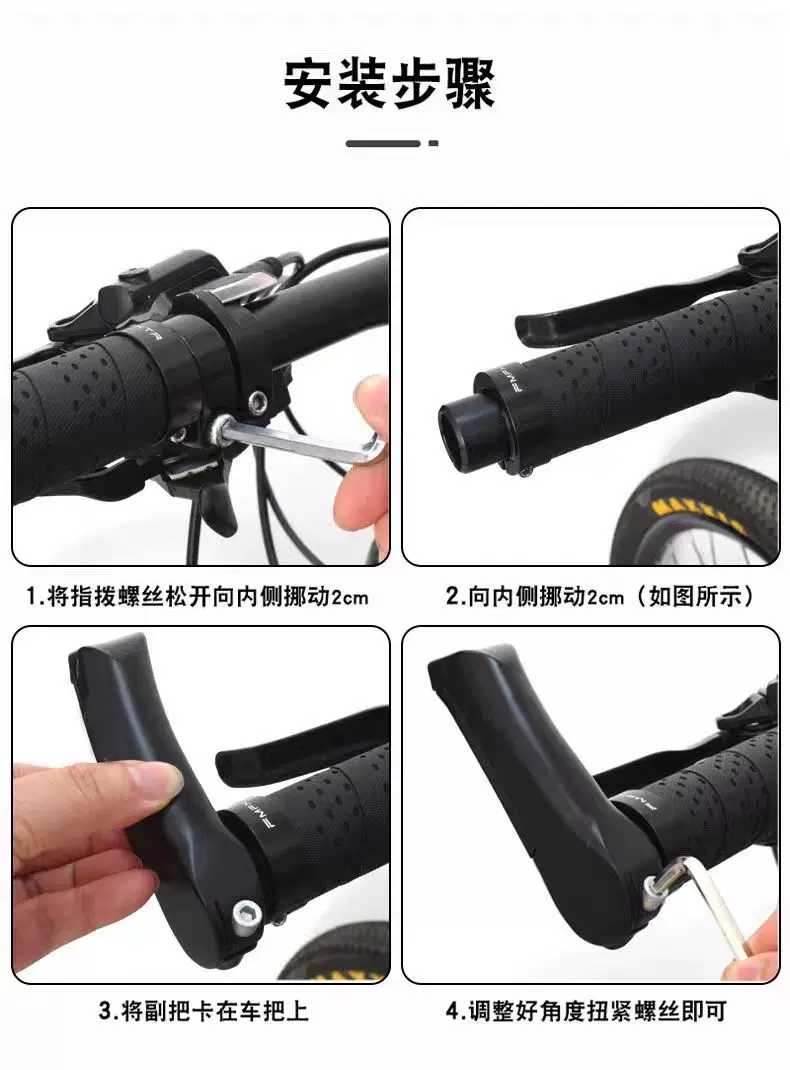 安装步骤

1.将指拨螺丝松开向内侧挪动2cm

2.向内侧挪动2cm（如图所示）

3.将副把卡在车把上

4.调整好角度扭紧螺丝即可