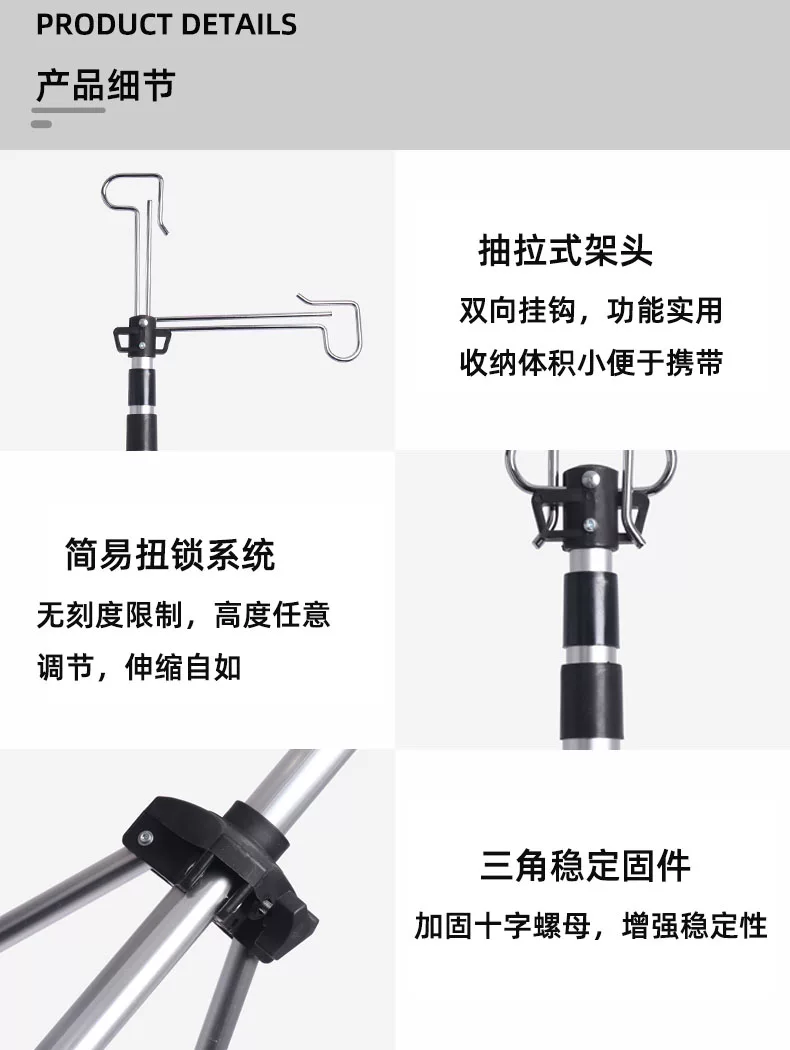 PRODUCT DETAILS

产品细节

抽拉式架头

双向挂钩，功能实用

收纳体积小便于携带

简易扭锁系统

无刻度限制，高度任意调节，伸缩自如

三角稳定固件

加固十字螺母，增强稳定性