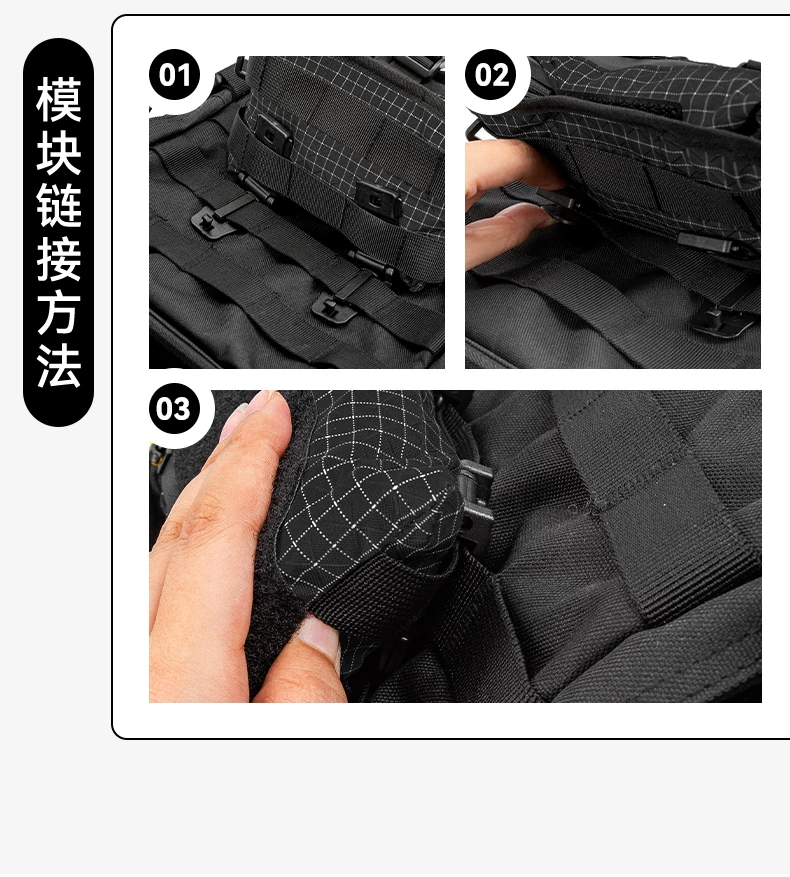 模块链接方法

01

02

03