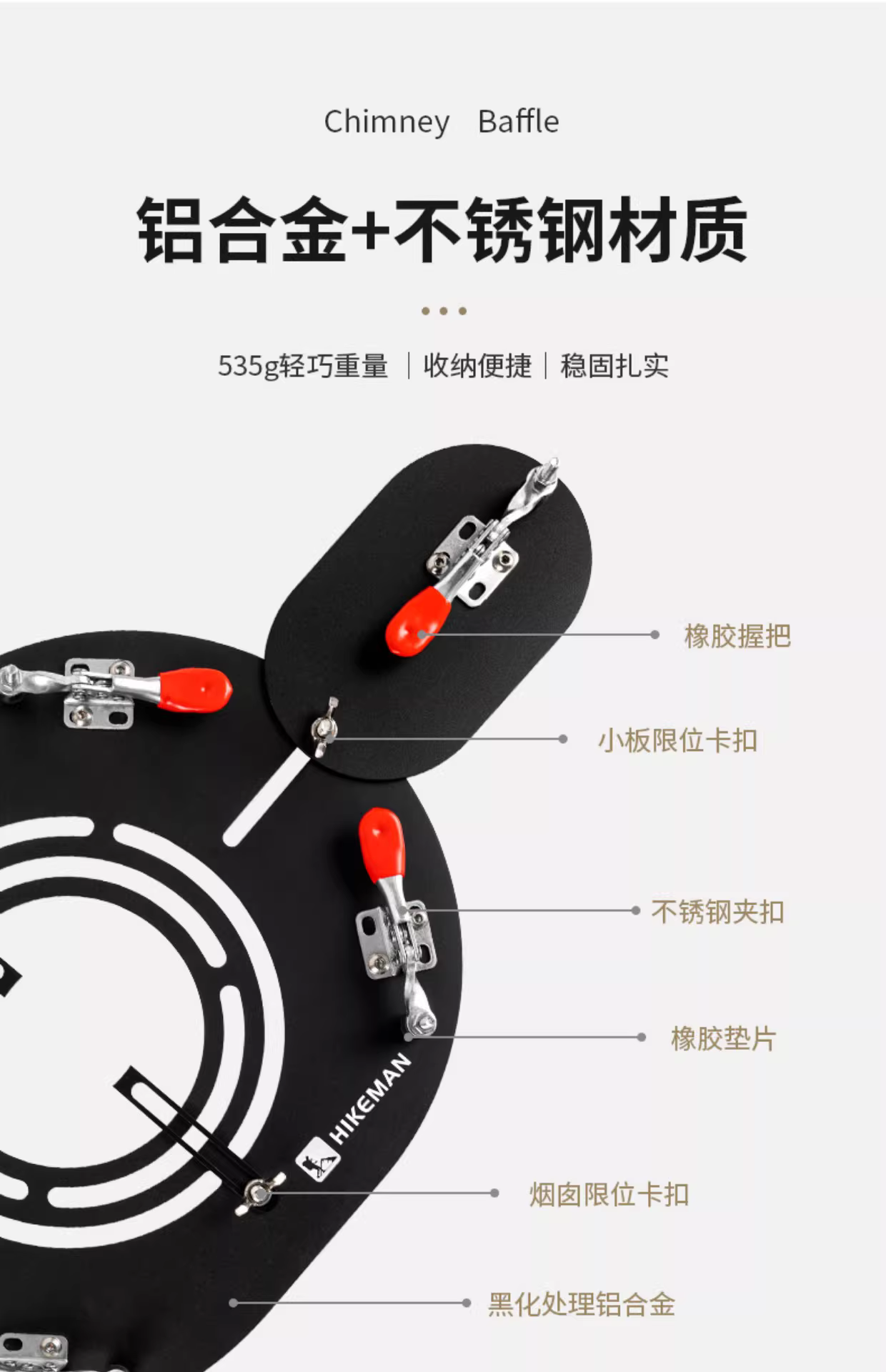 Chimney Baffle

铝合金+不锈钢材质

535g轻巧重量 | 收纳便捷 | 稳固扎实

橡胶握把

小板限位卡扣

不锈钢夹扣

橡胶垫片

HIKEMAN

烟囱限位卡扣

黑化处理铝合金