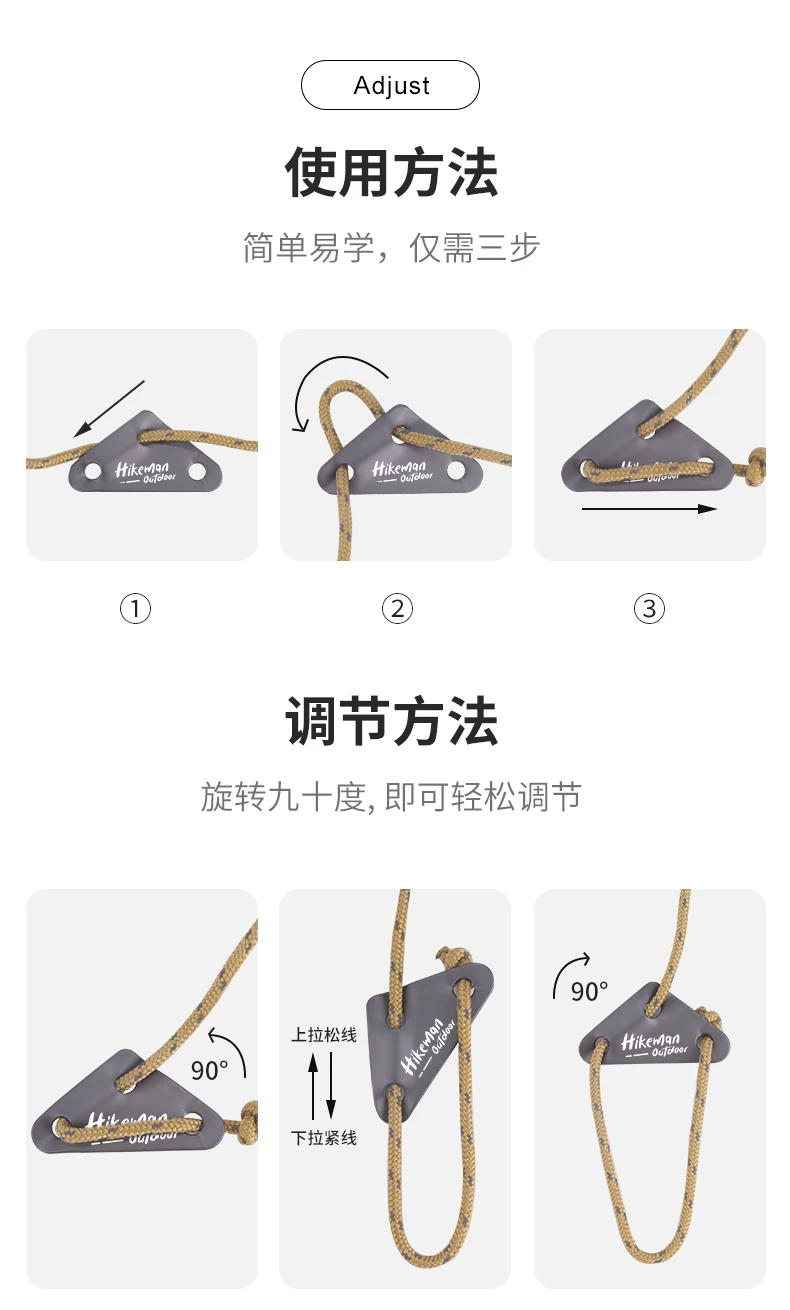 Adjust

使用方法

简单易学，仅需三步

Hikeman Outdoor

Hikeman Outdoor

Hikeman Outdoor

①

②

③

调节方法

旋转九十度, 即可轻松调节

90°

Hikeman Outdoor

上拉松线

下拉紧线

Hikeman Outdoor

90°

Hikeman Outdoor