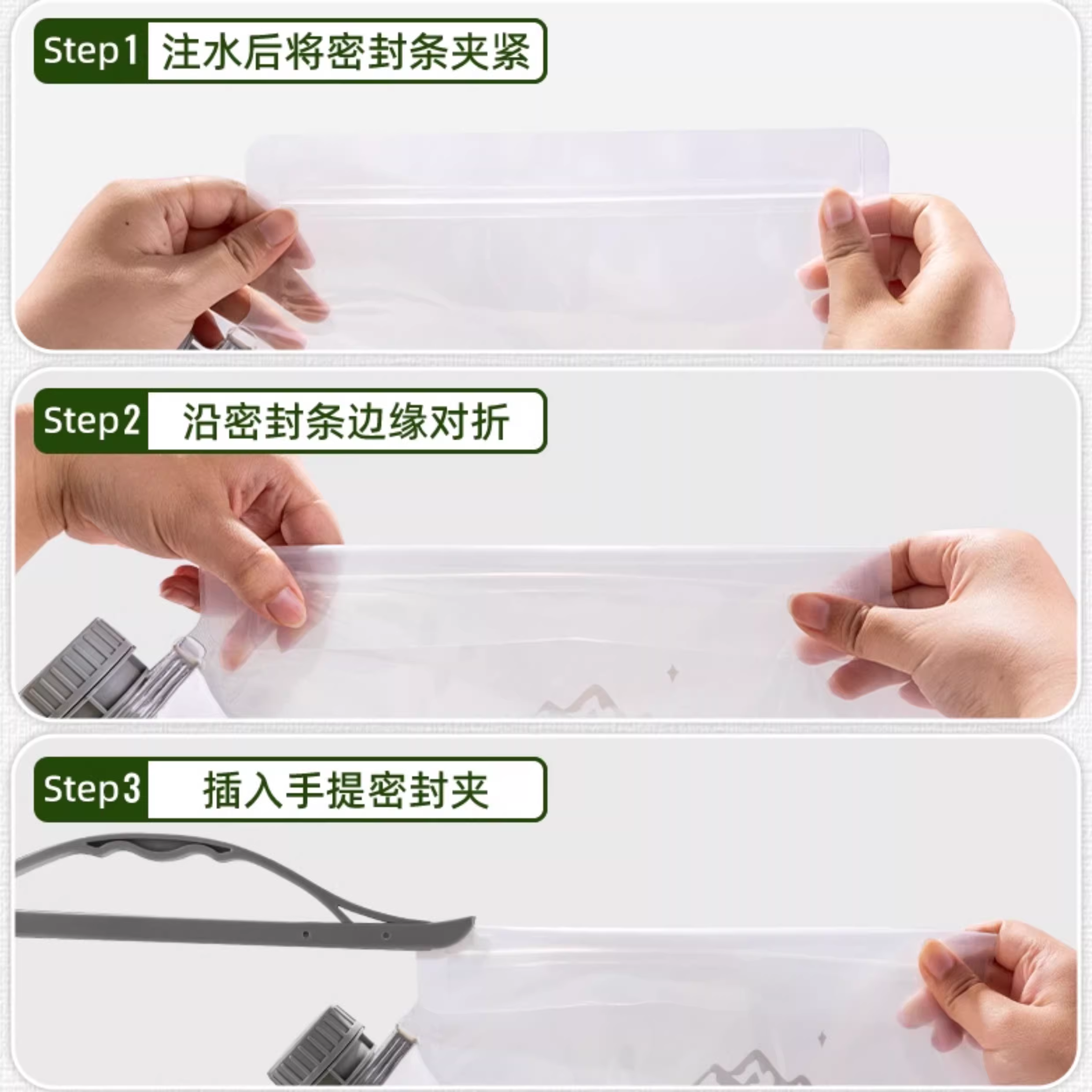 Step1 注水后将密封条夹紧

Step2 沿密封条边缘对折

Step3 插入手提密封夹